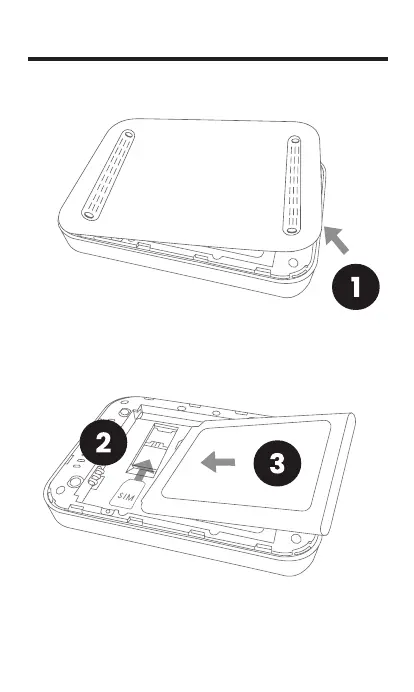 1

2

SIM

3