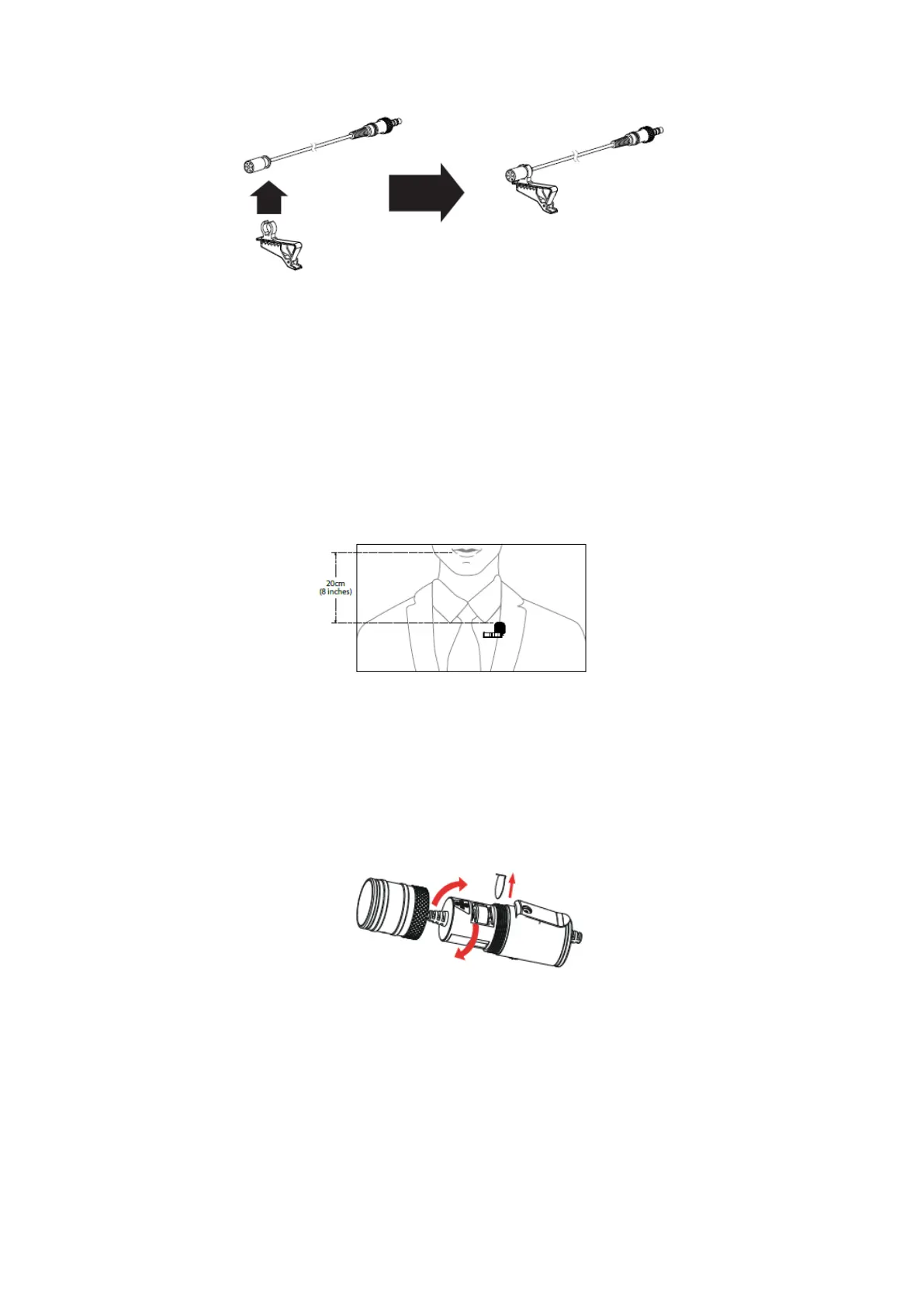 20cm
(8 inches)