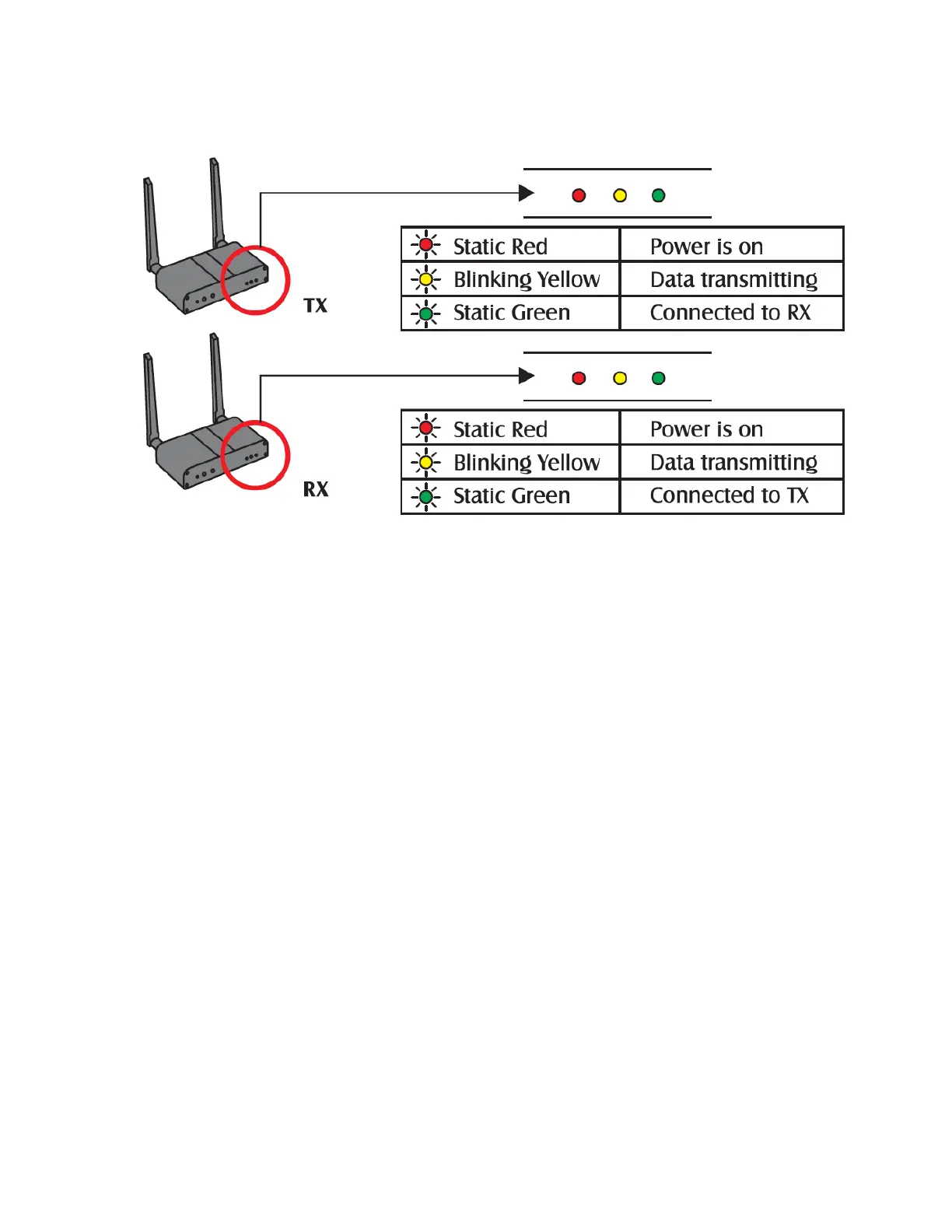 TX

| Static Red | Power is on |
|---|---|
| Blinking Yellow | Data transmitting |
| Static Green | Connected to RX |

RX

| Static Red | Power is on |
|---|---|
| Blinking Yellow | Data transmitting |
| Static Green | Connected to TX |