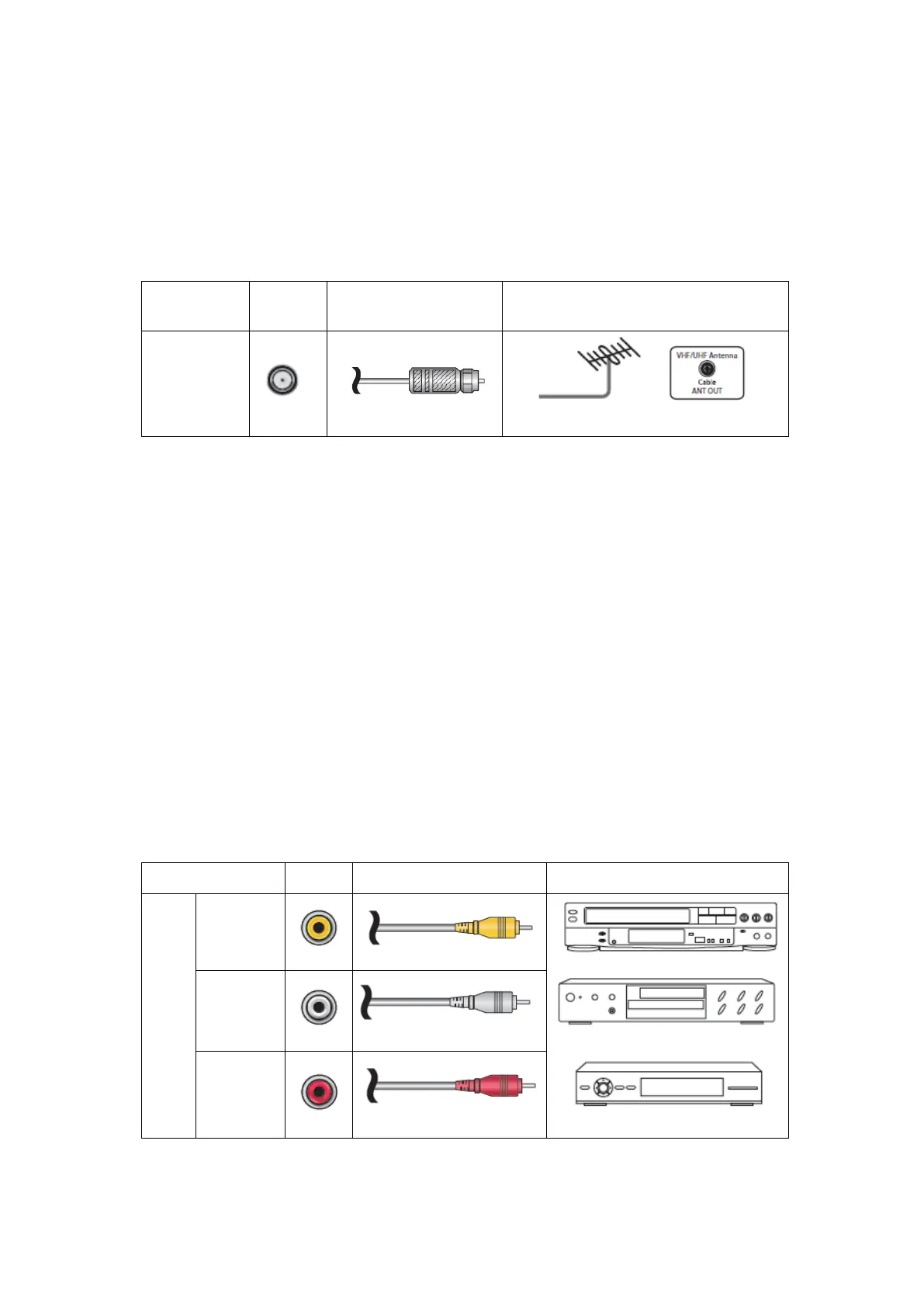 VHF/UHF Antenna

Cable
ANT OUT