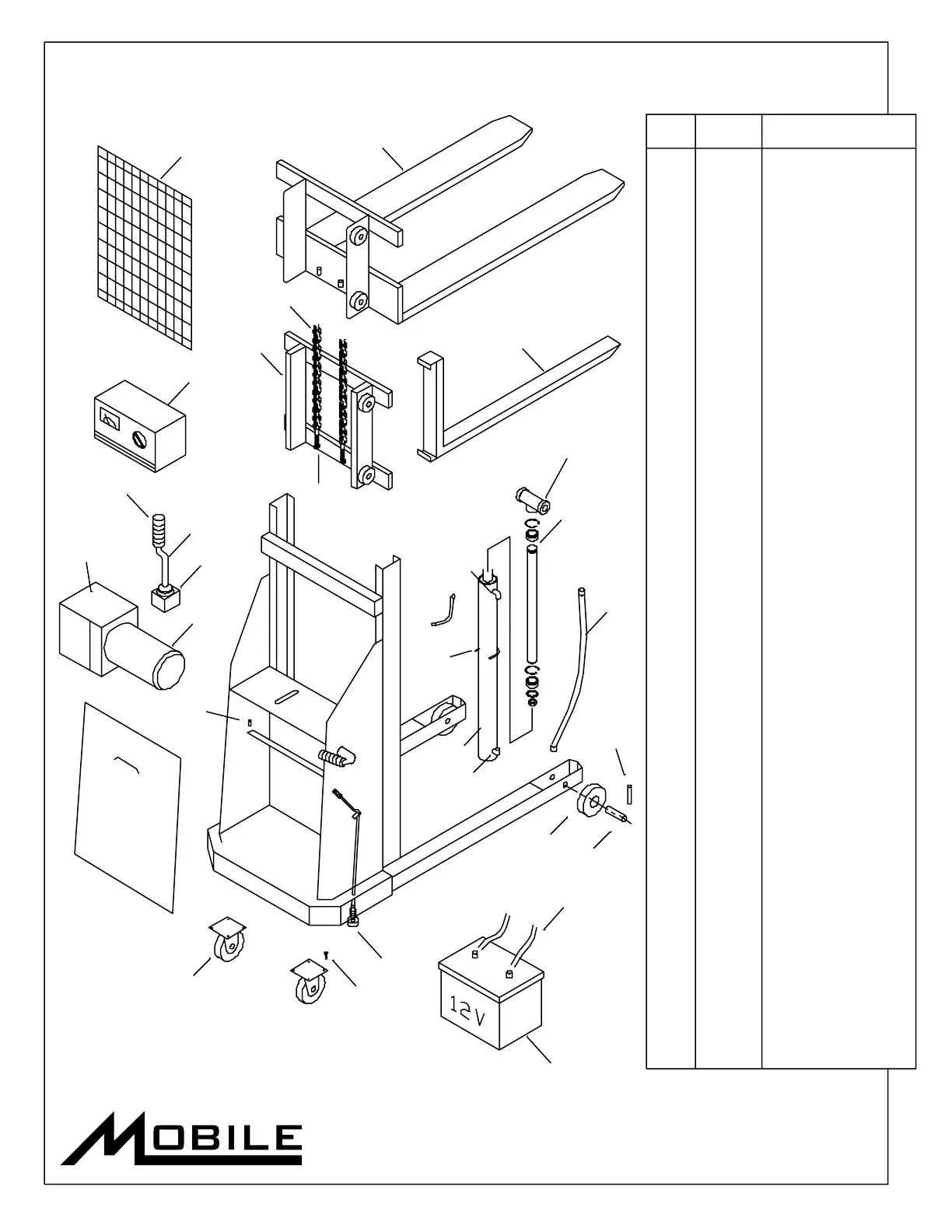 12V

MOBILE