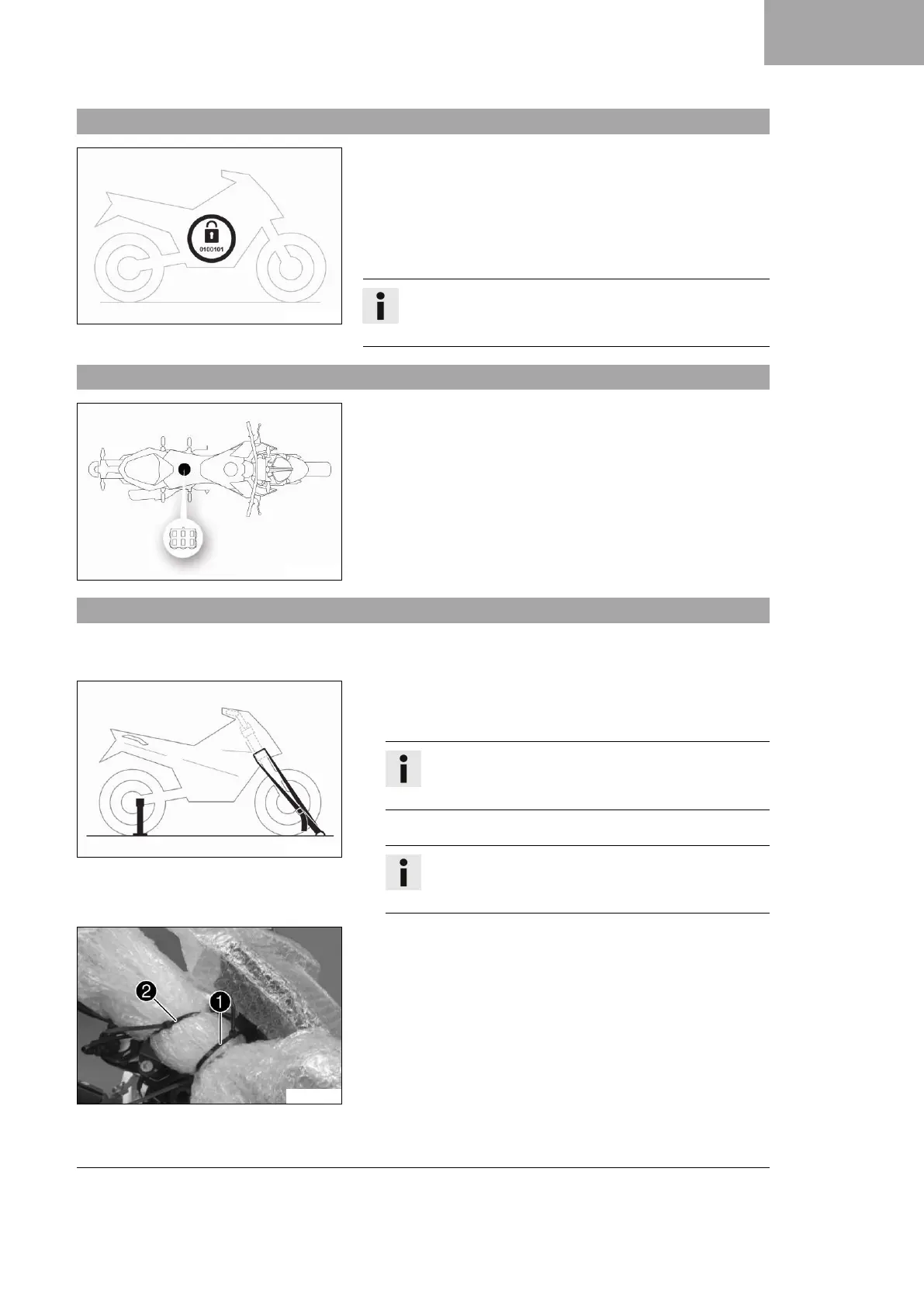 0100101

2

1