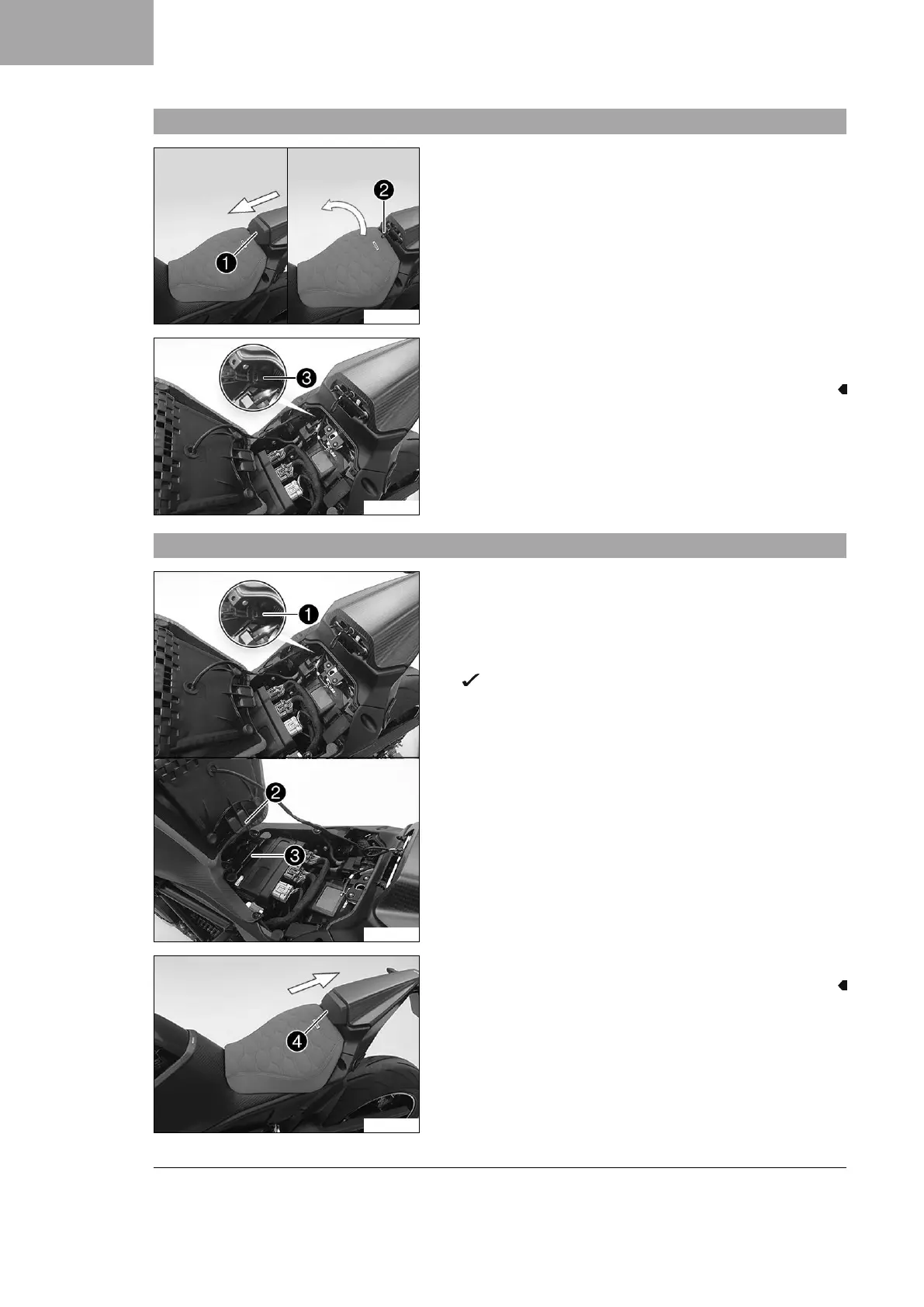 1

2

3

1

2

3

4