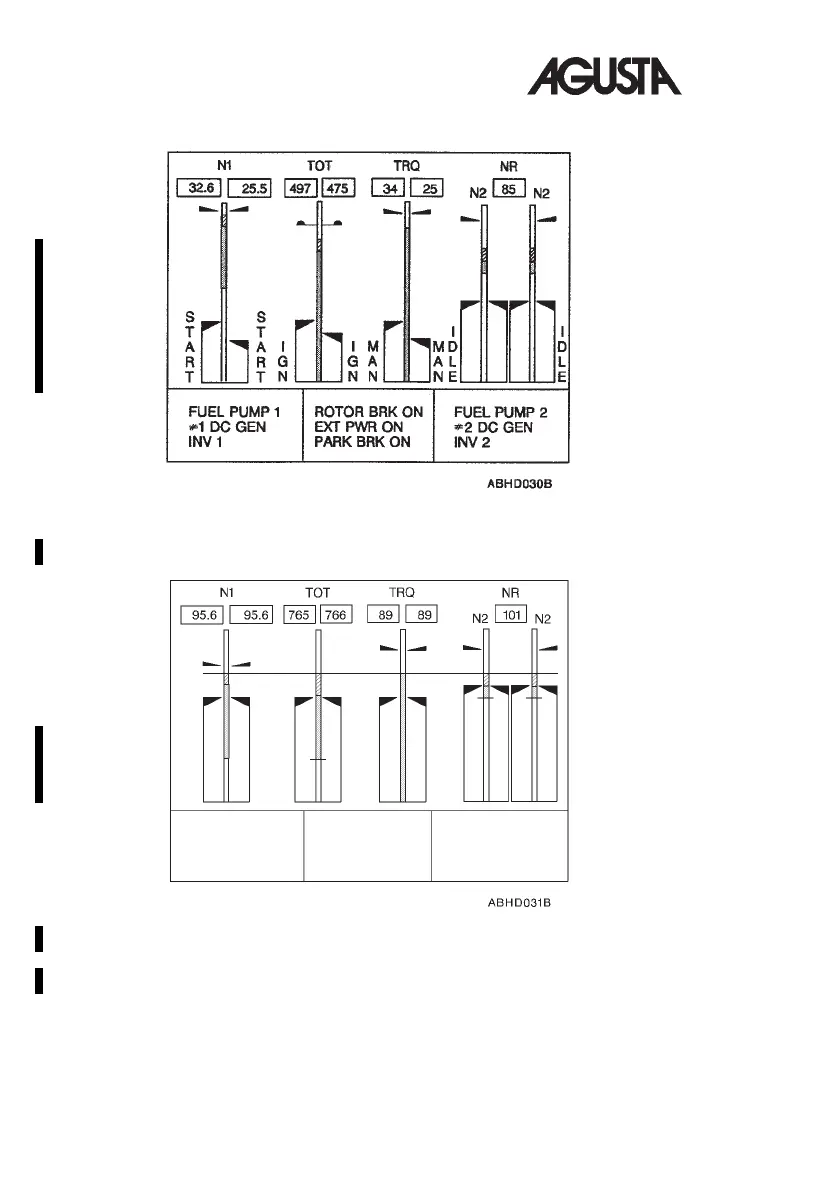 AGUSTA

N1 TOT TRQ NR

32.6 25.5 497 475 34 25 N2 85 N2

START START IGN IGN MAN MAN IDLE IDLE

FUEL PUMP 1
#1 DC GEN
INV 1

ROTOR BRK ON
EXT PWR ON
PARK BRK ON

FUEL PUMP 2
#2 DC GEN
INV 2

ABHD030B

N1 TOT TRQ NR

95.6 95.6 765 766 89 89 N2 101 N2

ABHD031B