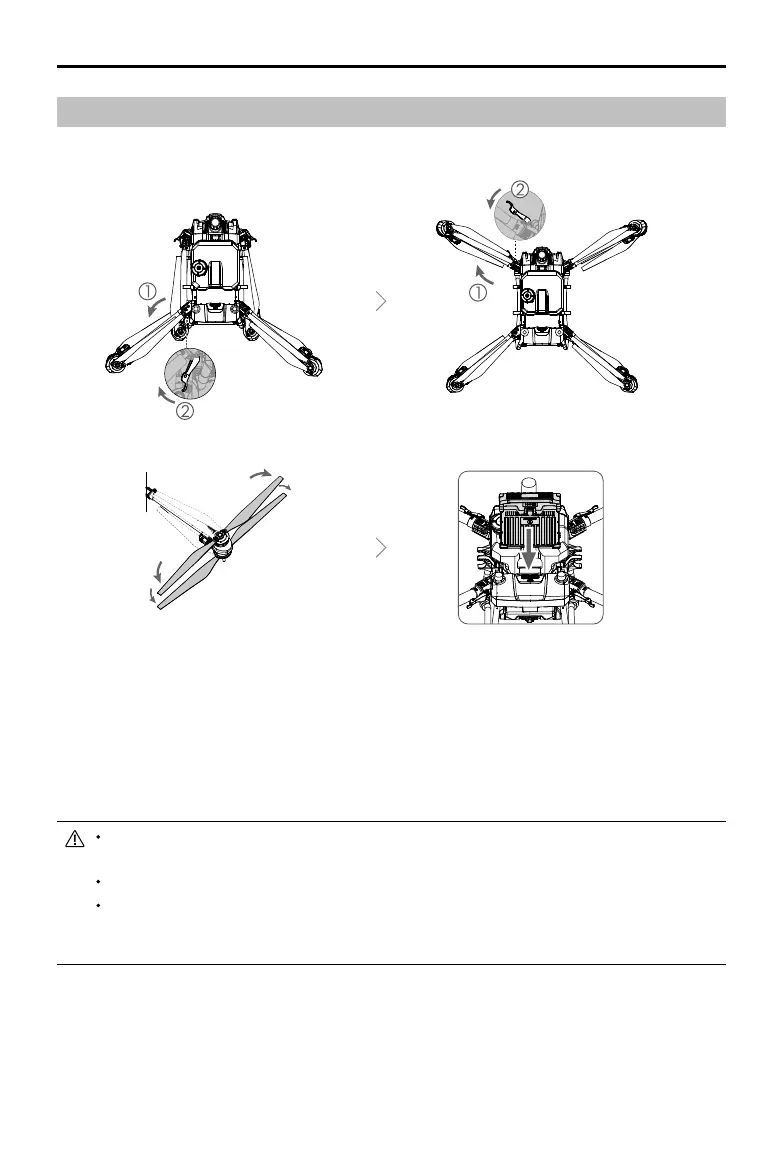 ①
②
②
①