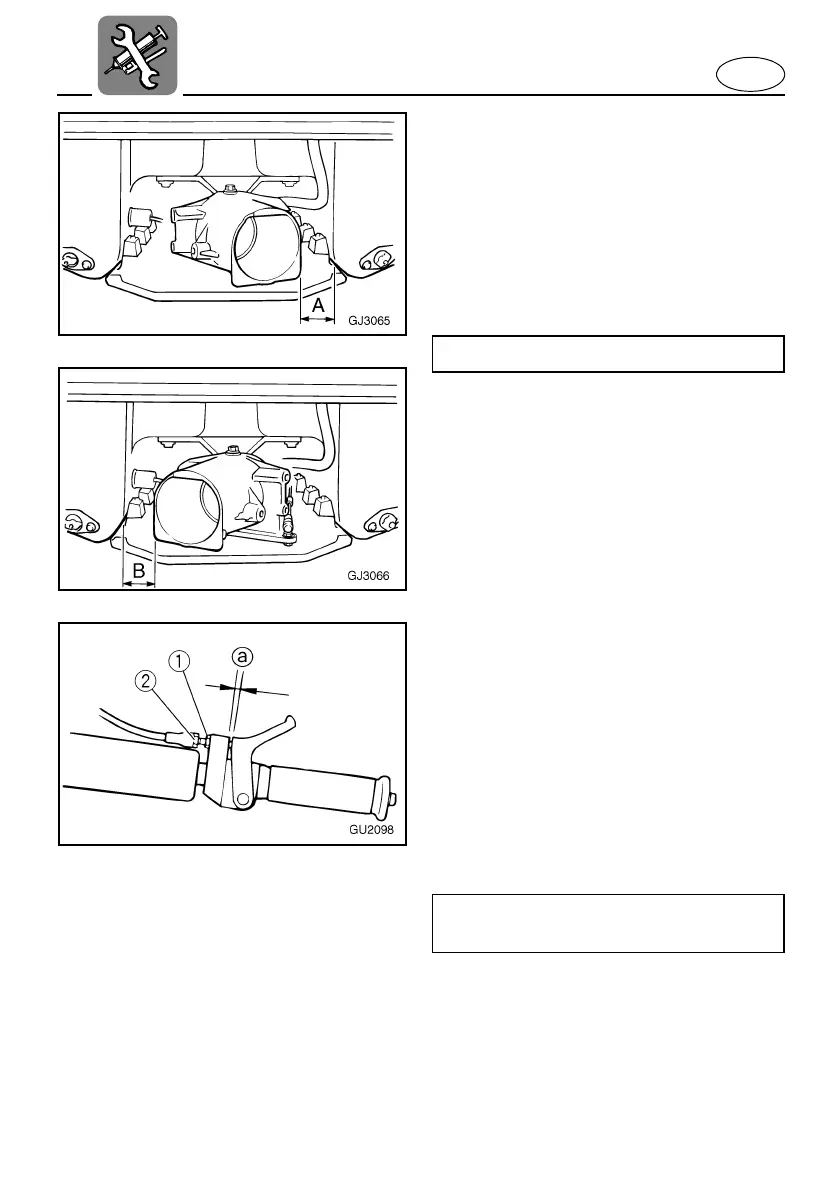 A

GJ3065

B

GJ3066

①

②

ⓐ

GU2098