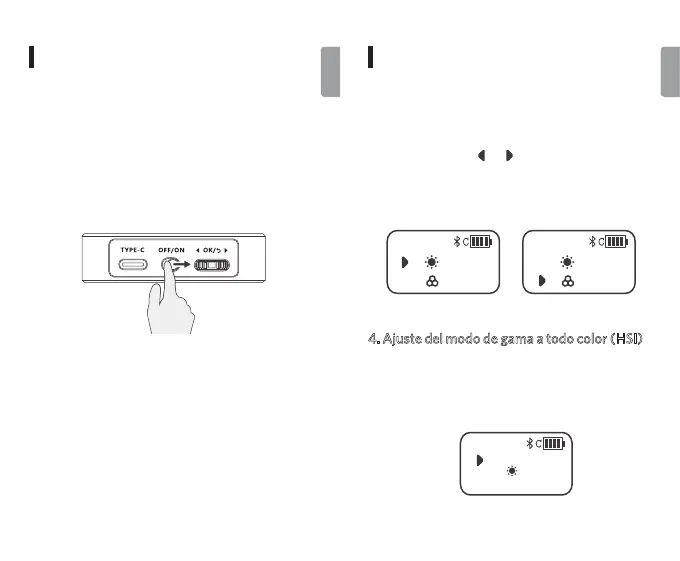 TYPE-C OFF/ON OK/

C

C

4. Ajuste del modo de gama a todo color (HSI)

C