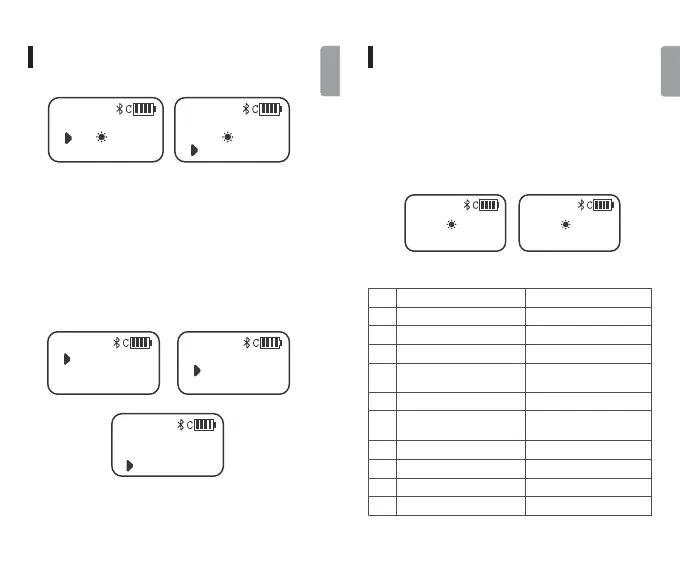 C

C

C

C

C

C

C