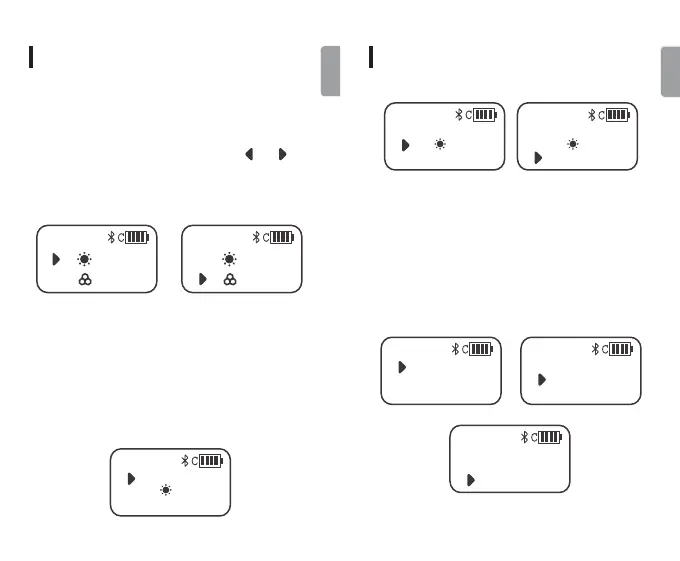 C
C
C
C
C
C
C
C