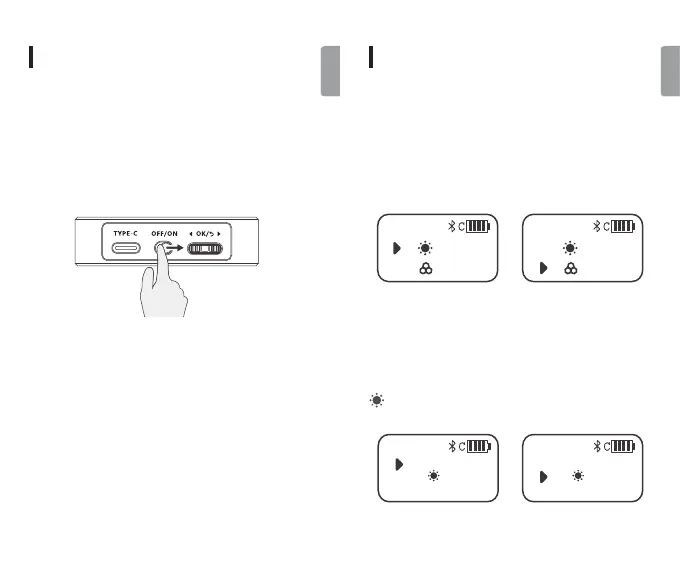 TYPE-C
OFF/ON
OK/

C

C

C

C