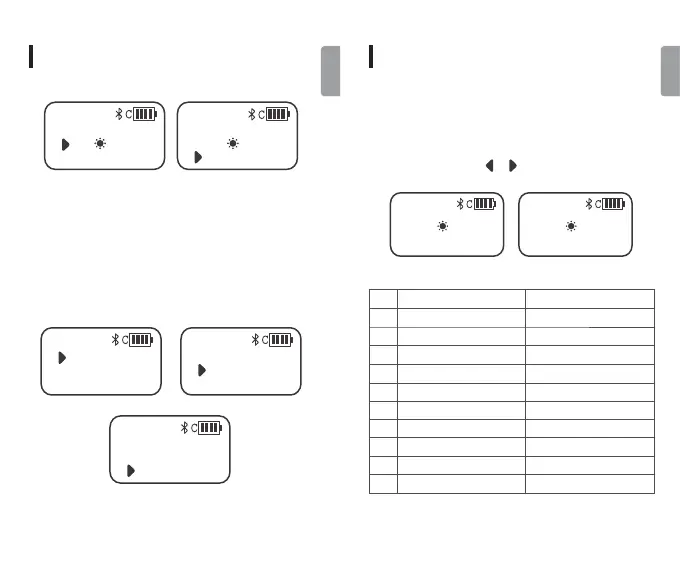 C

C

C

C

C

C

C