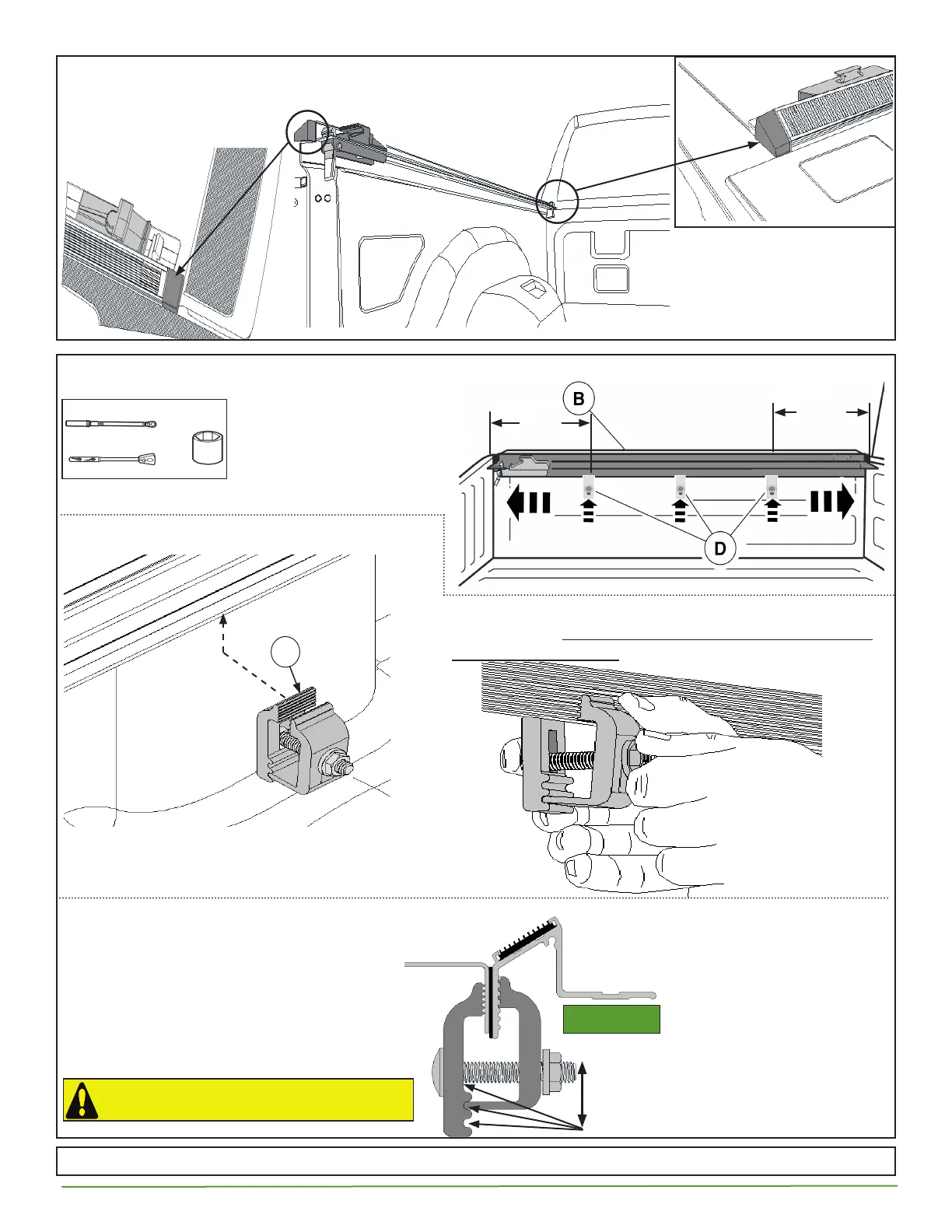 B

D