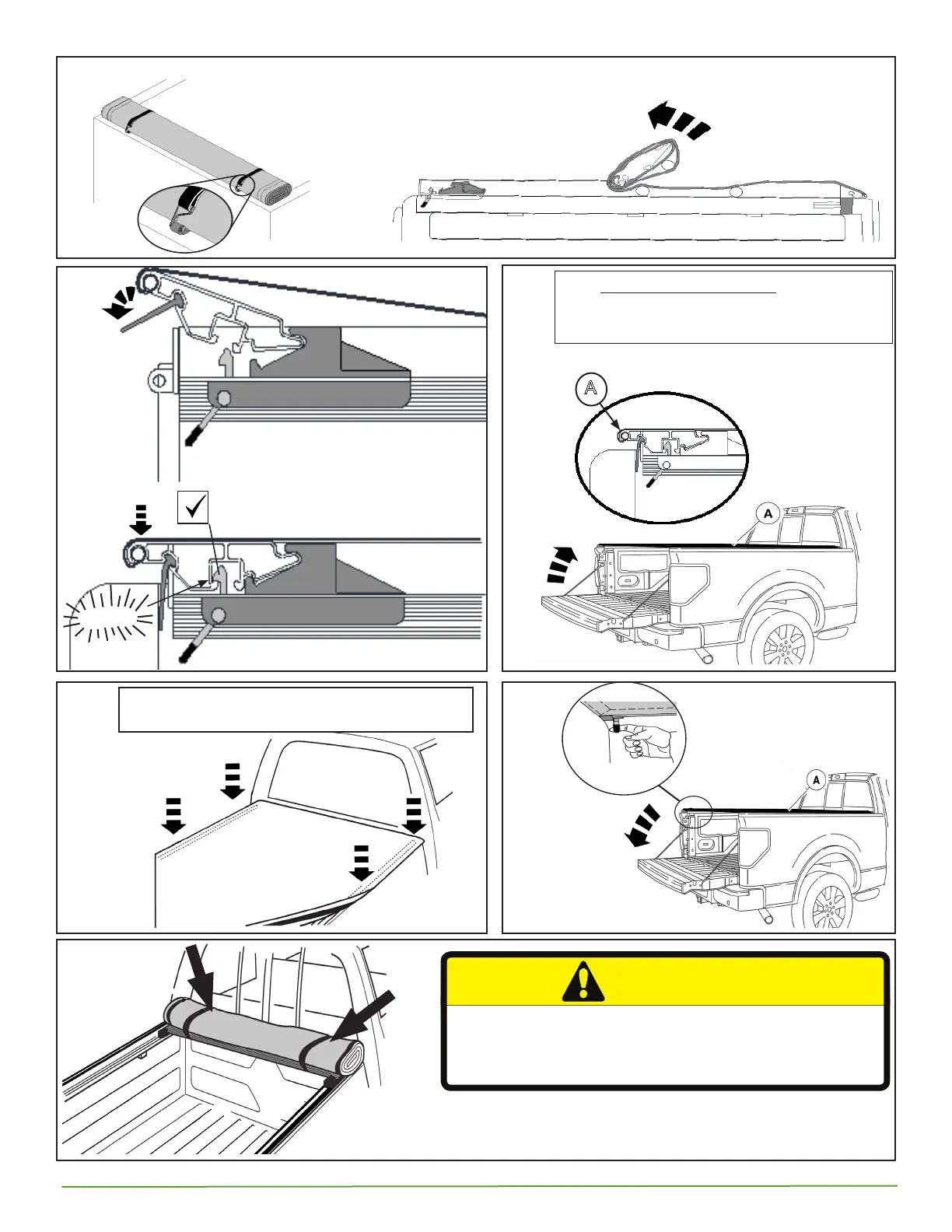 A

A

A