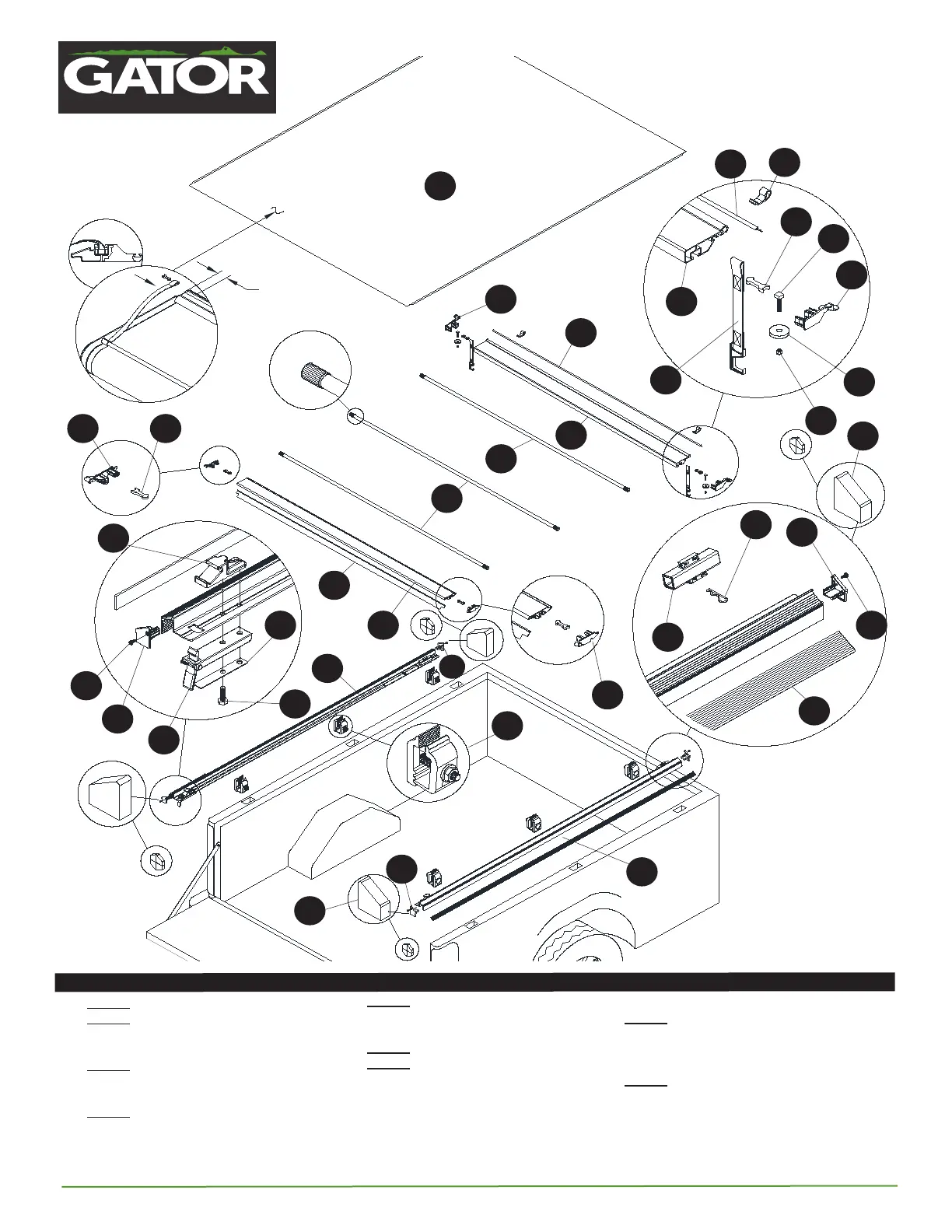 GATOR