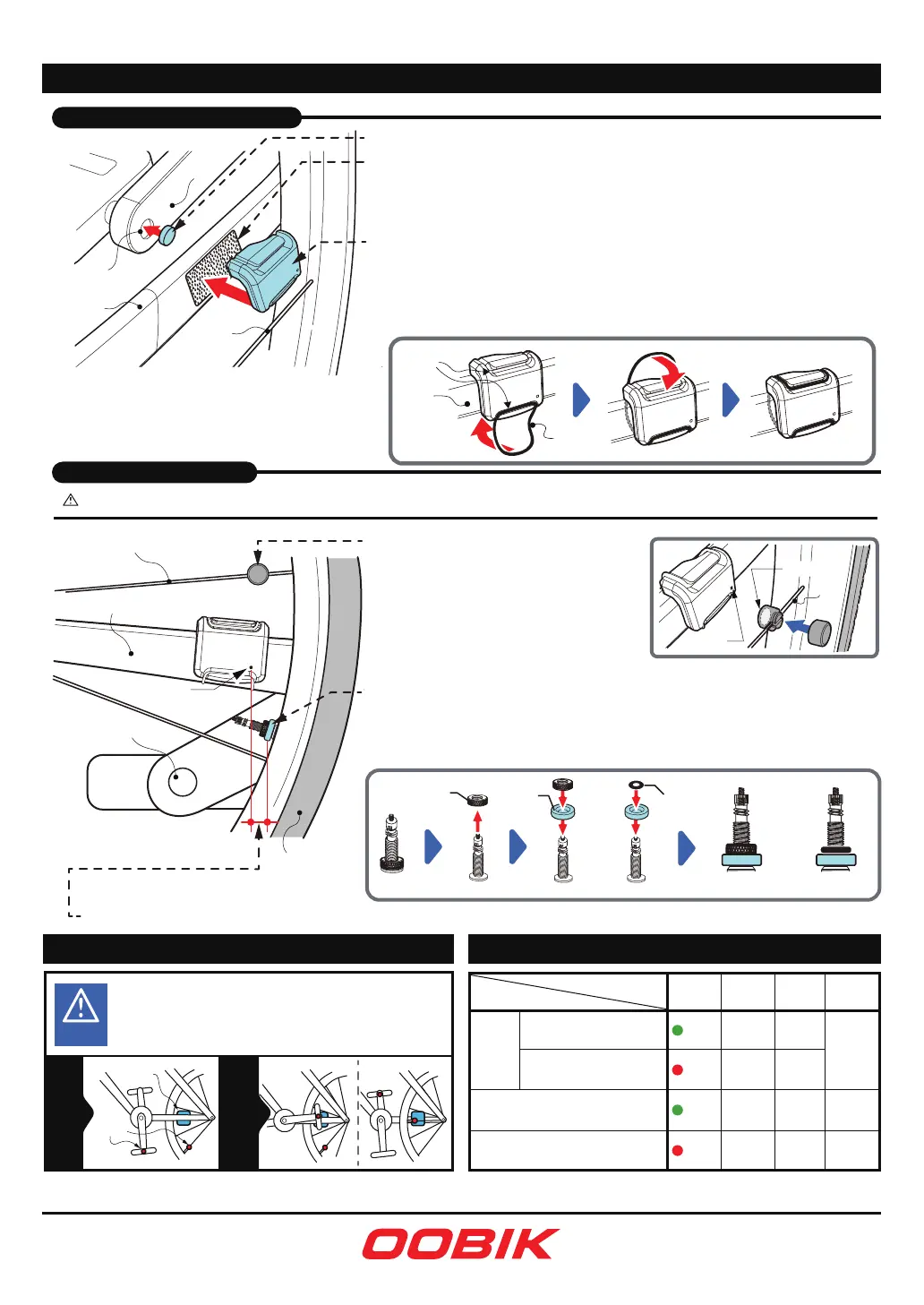 OOBIK