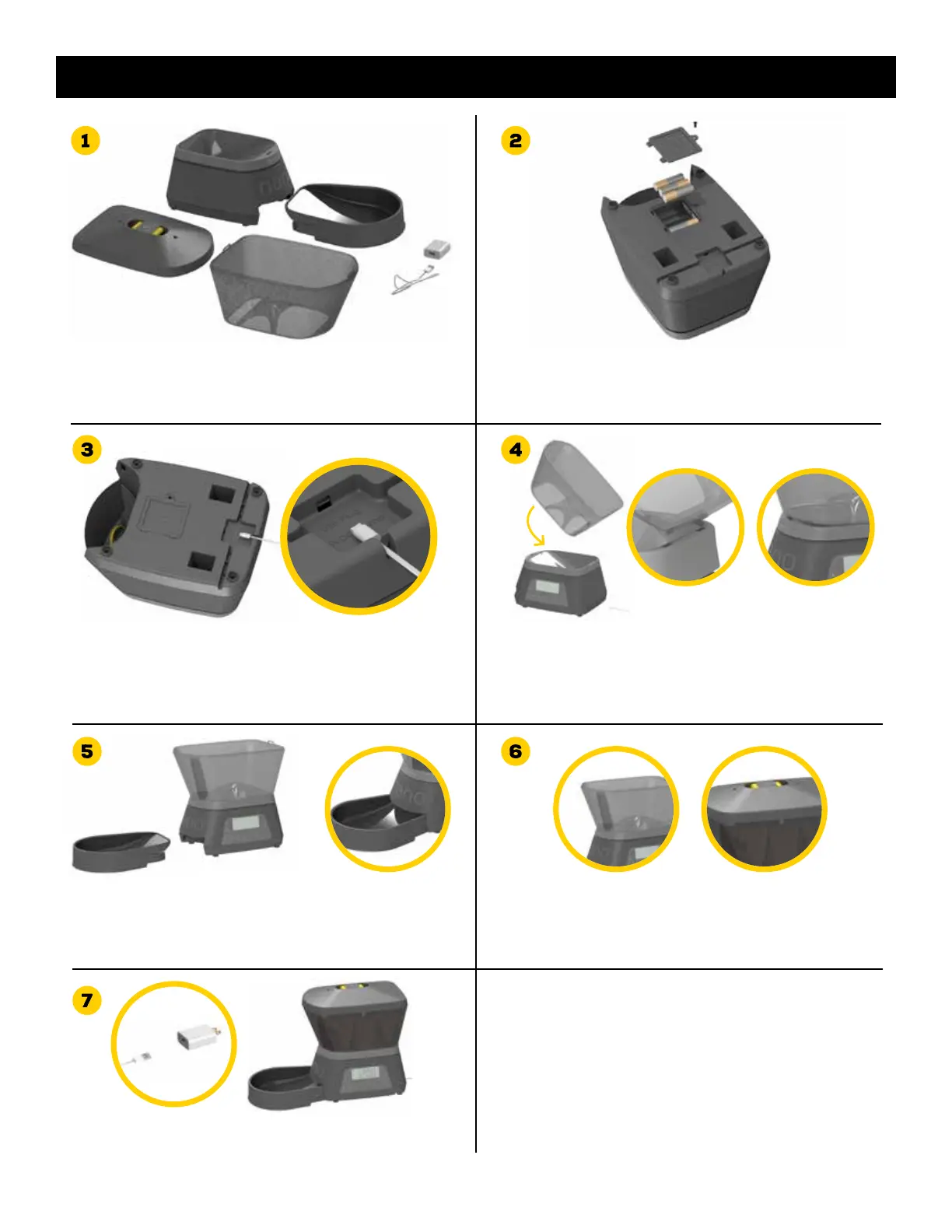 1

2

3

4

5

6

7