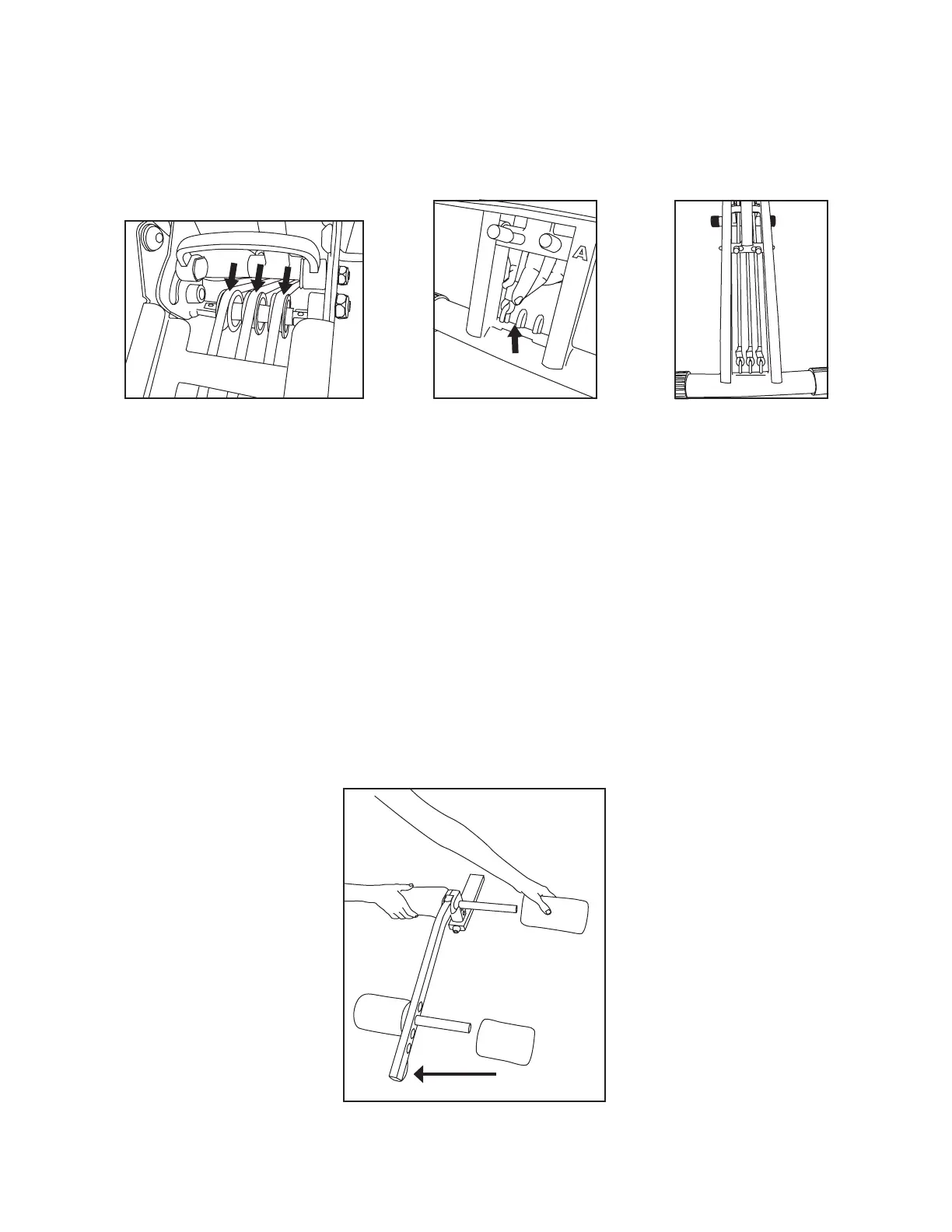 A