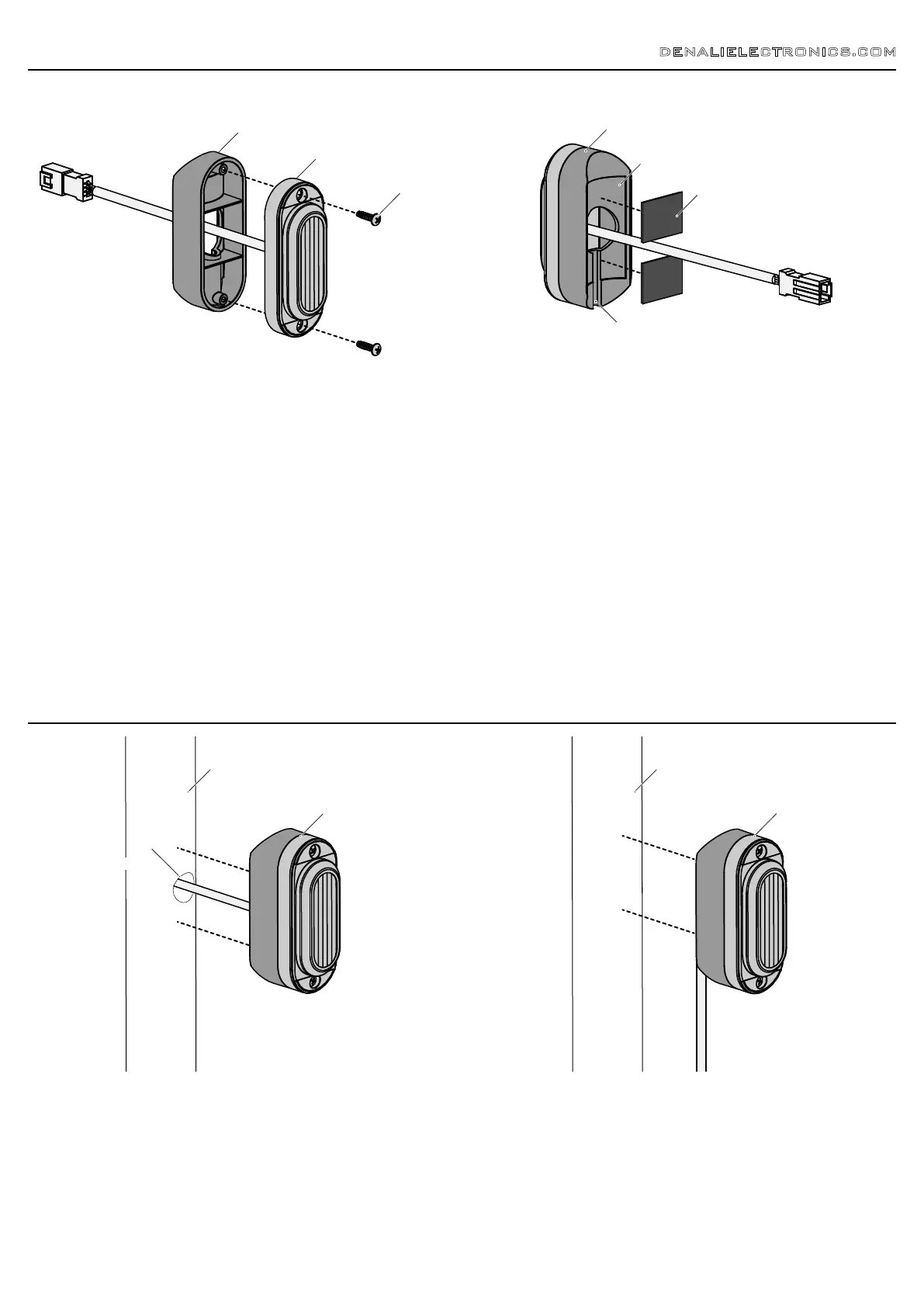 DENALIELECTRONICS.COM