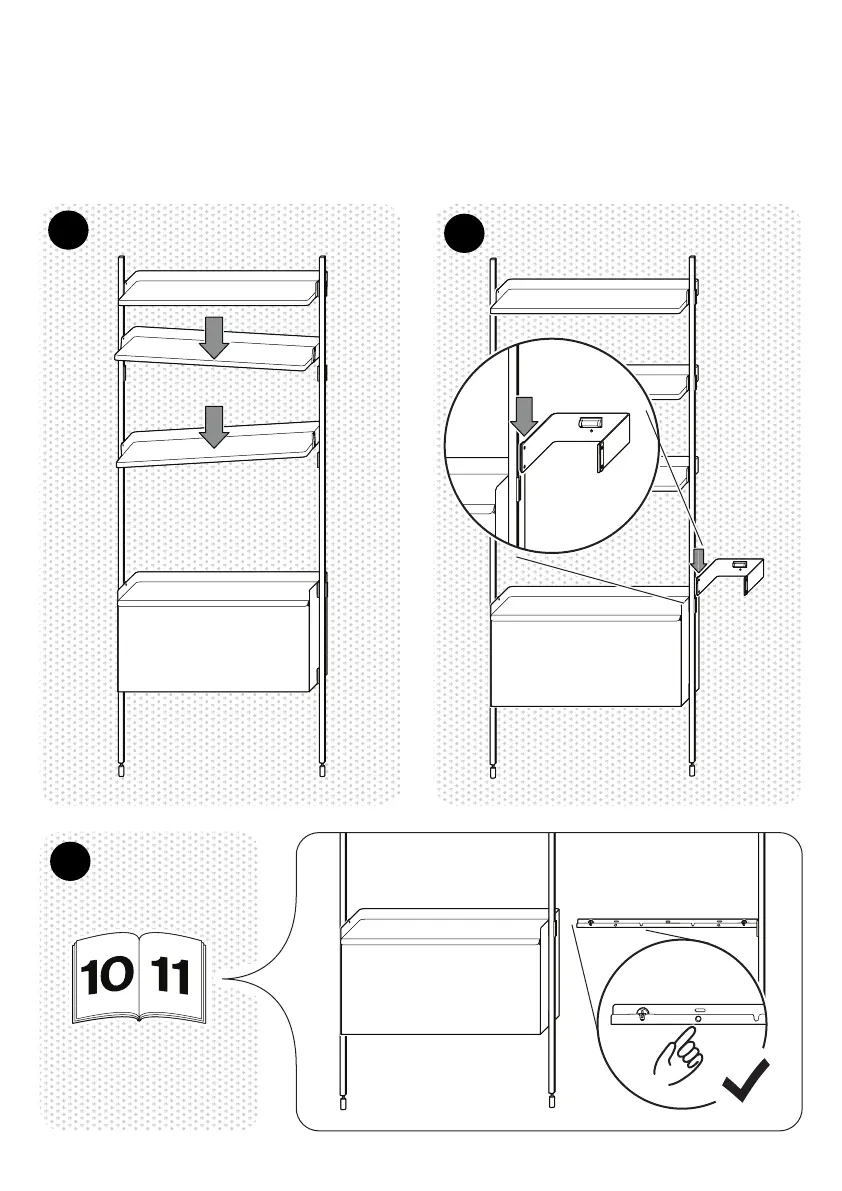 10 11