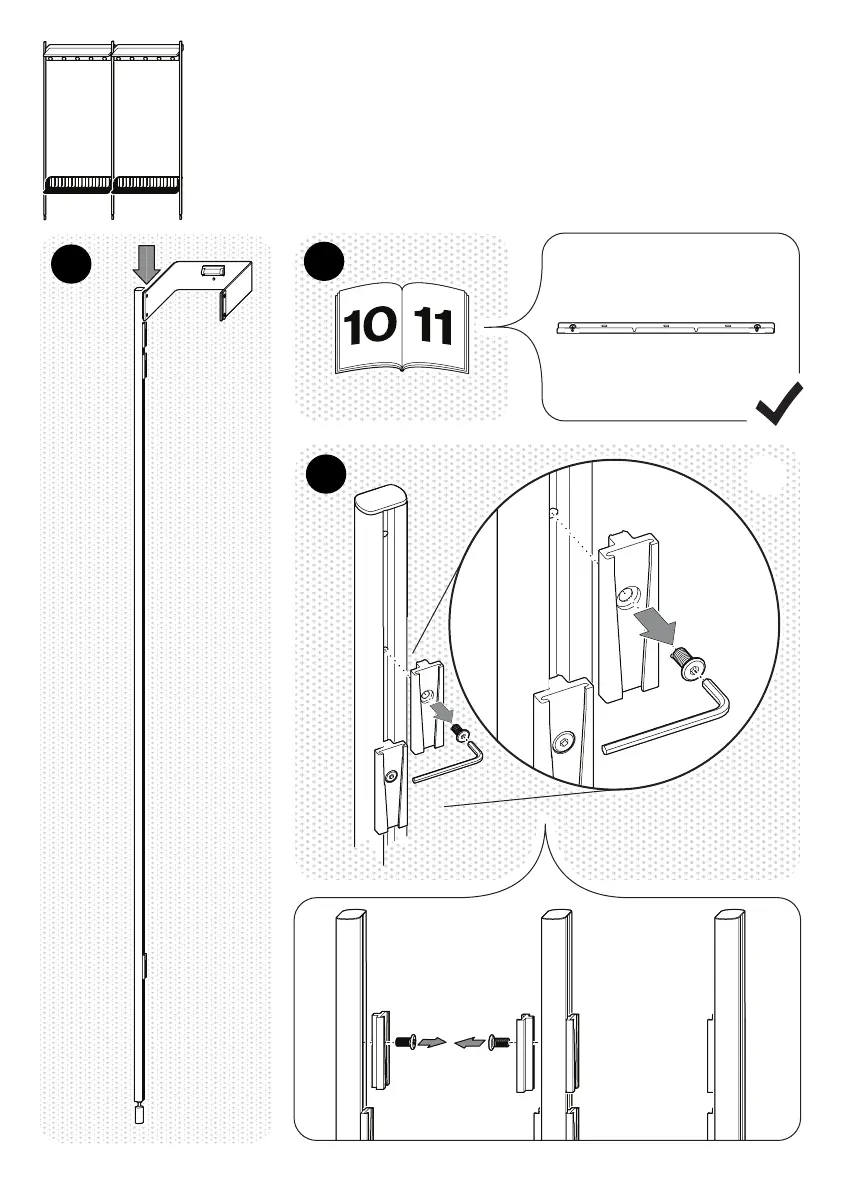 10 11