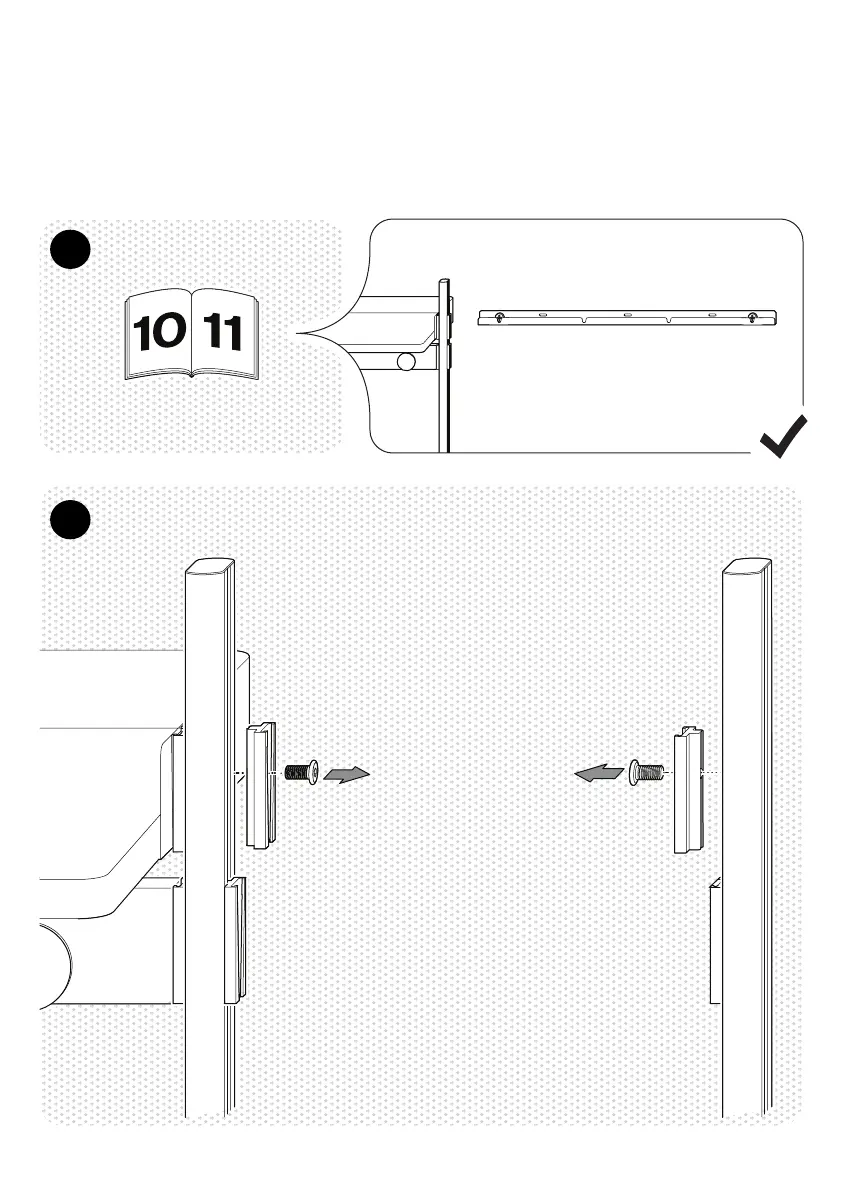 10 11