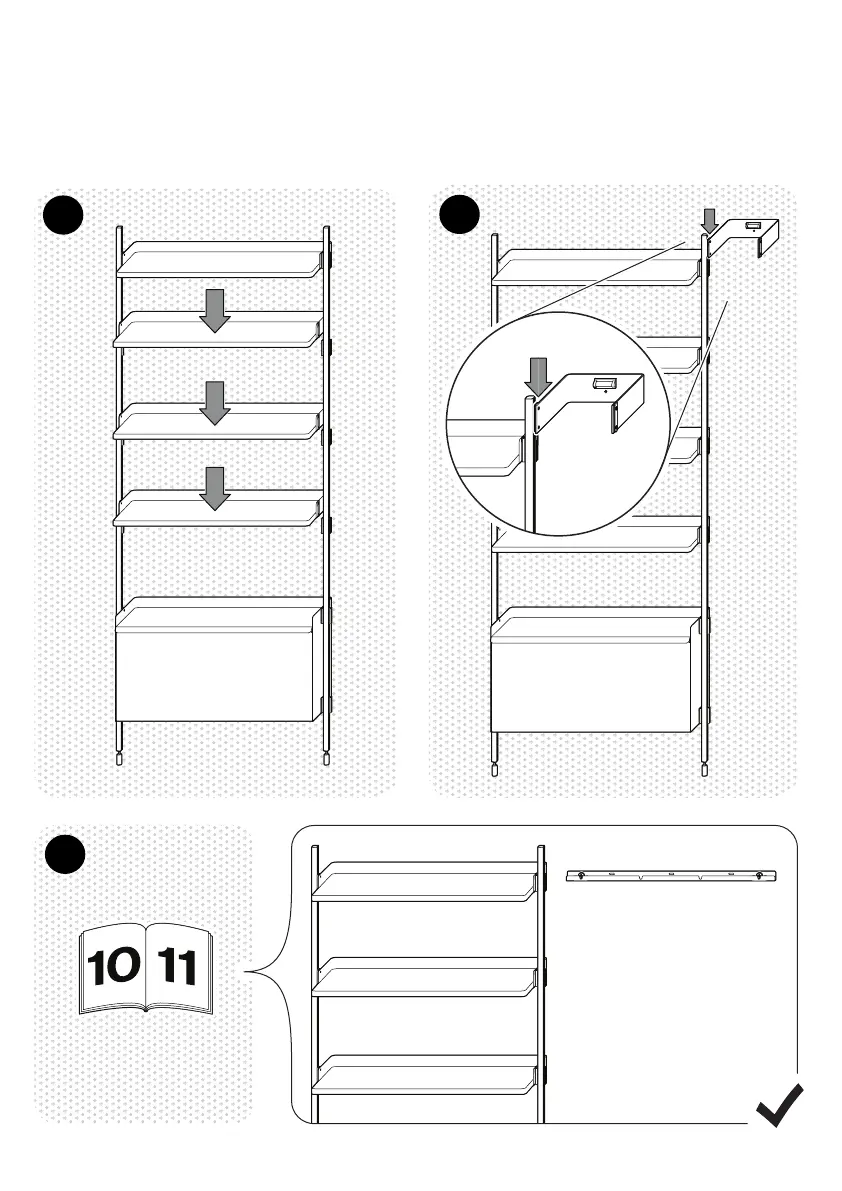 10 11