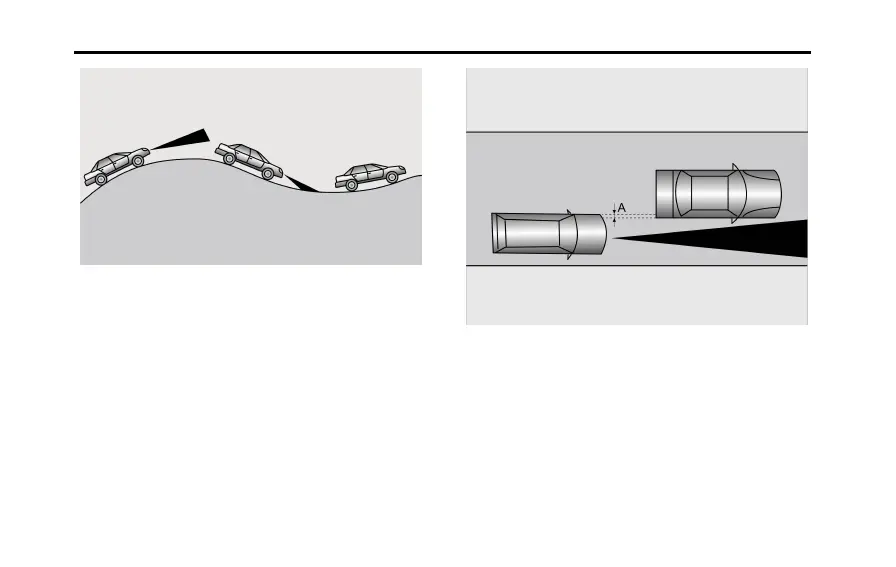 A