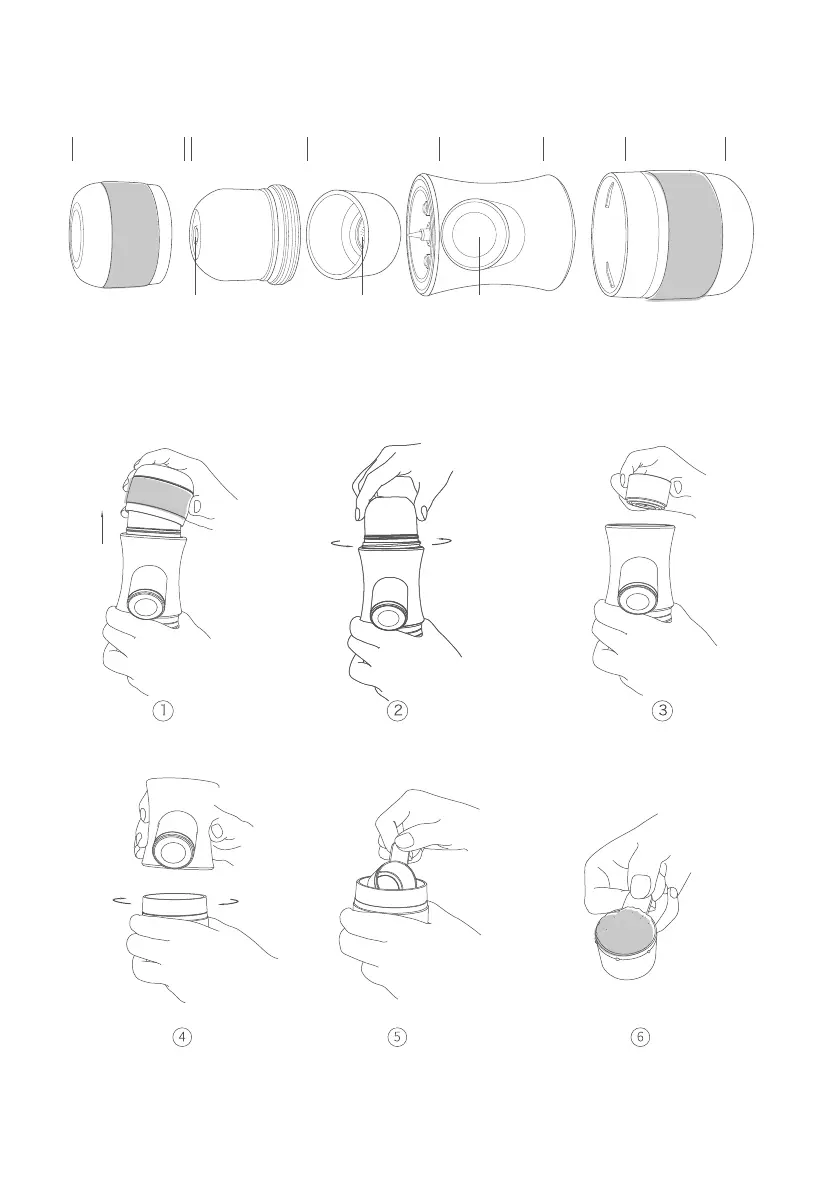 ①
②
③
④
⑤
⑥