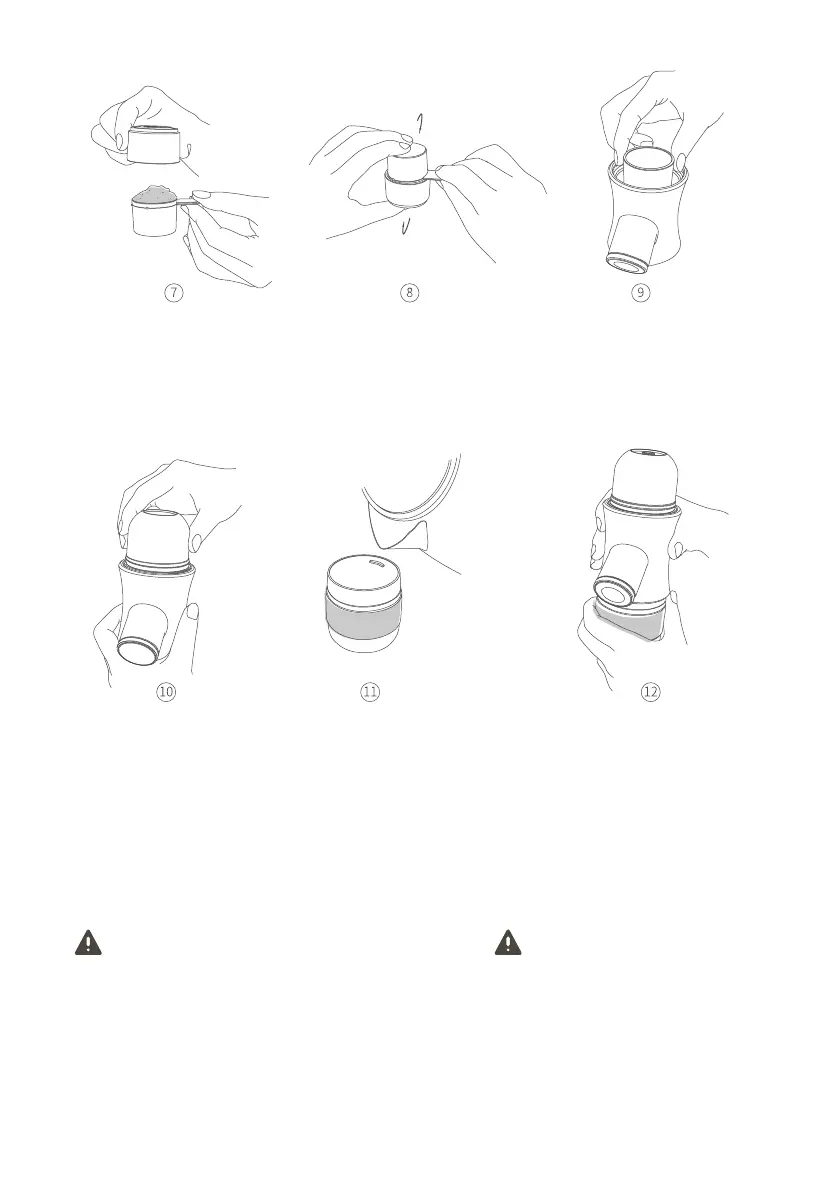 ⑦

⑧

⑨

⑩

⑪

⑫