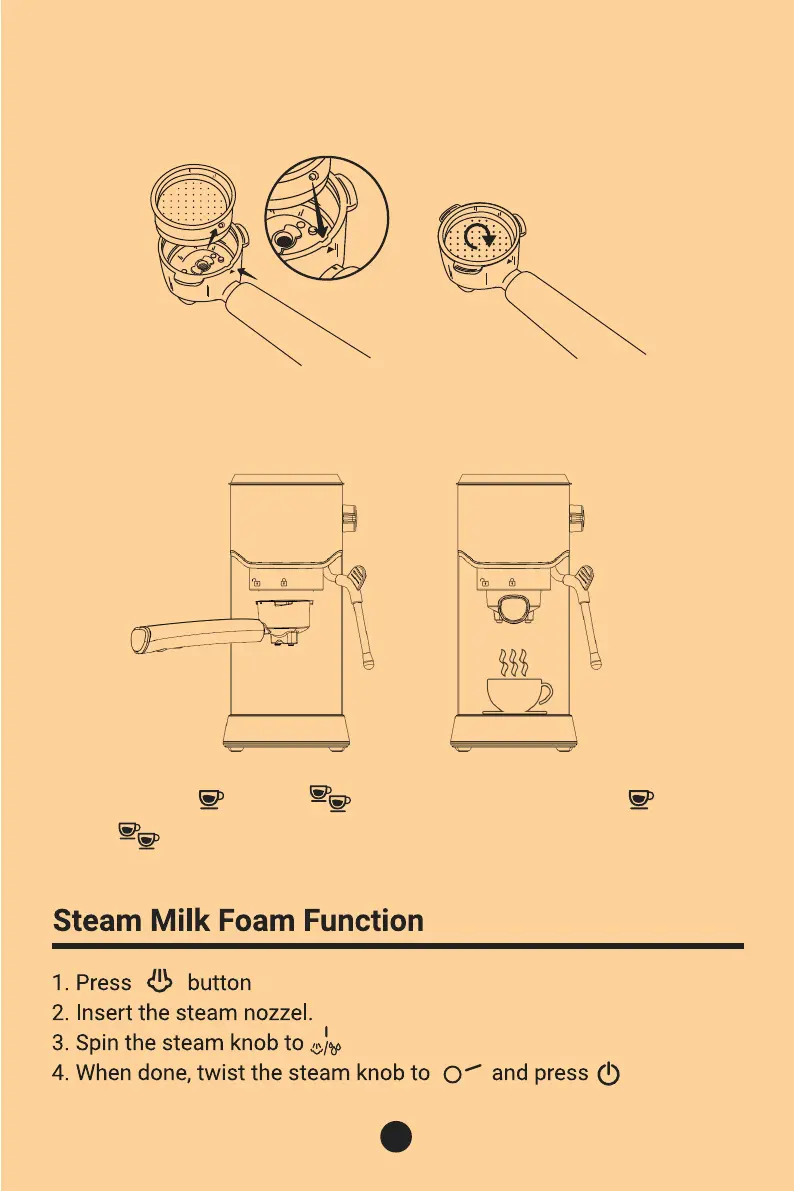 Steam Milk Foam Function

1. Press button
2. Insert the steam nozzel.
3. Spin the steam knob to
4. When done, twist the steam knob to and press