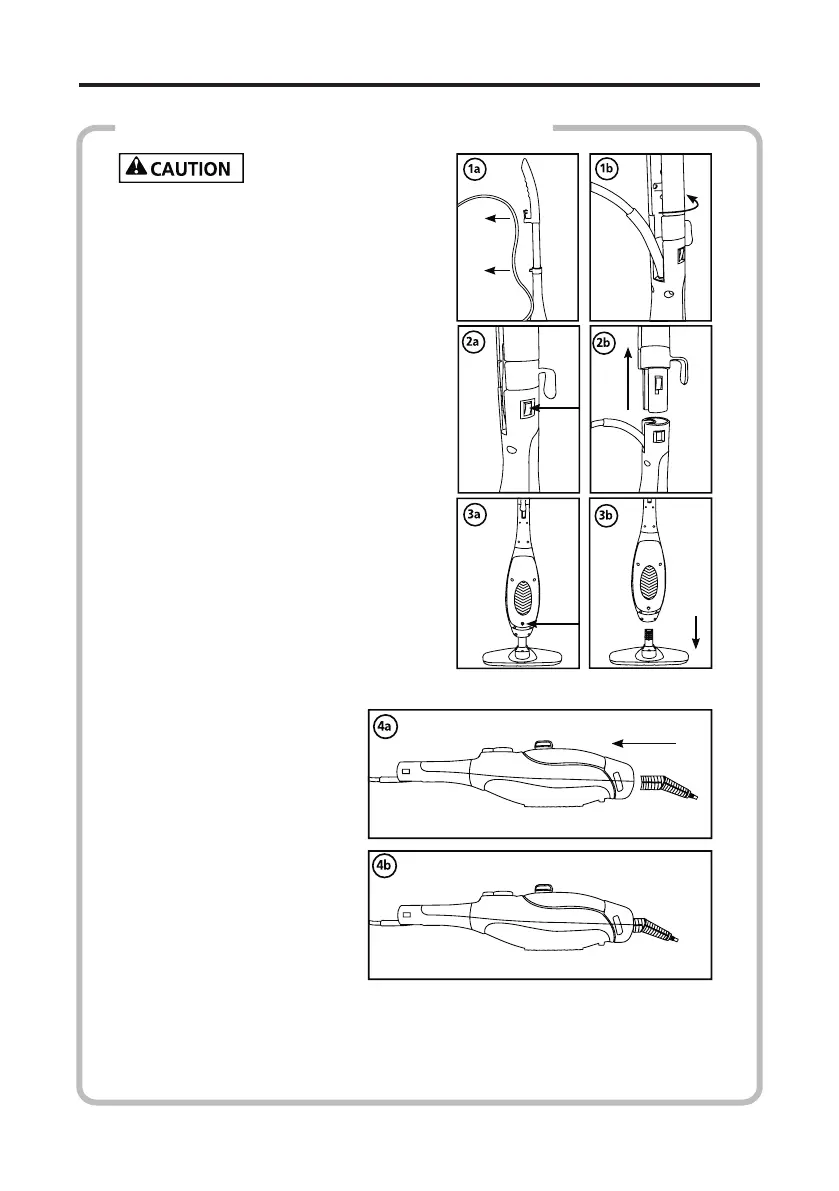 CAUTION

1a

1b

2a

2b

3a

3b

4a

4b