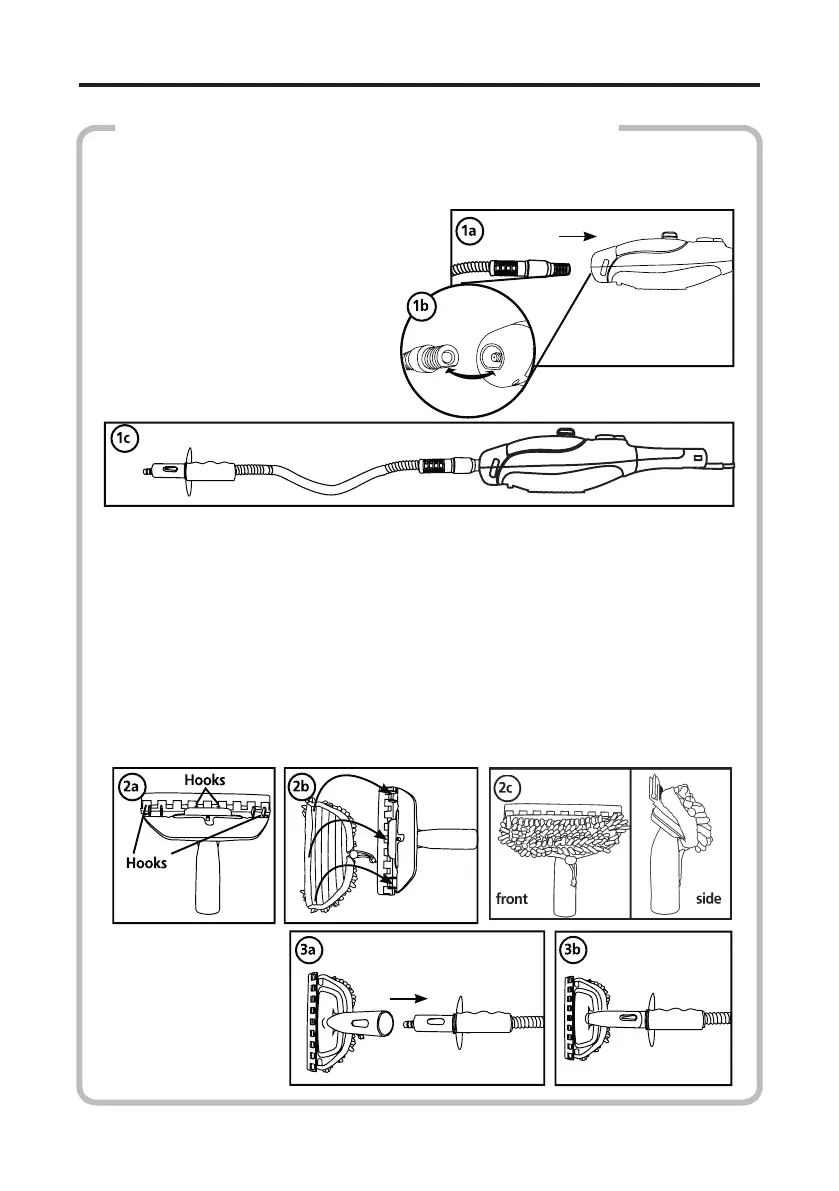 1a

1b

1c

2a
Hooks
Hooks

2b

2c
front
side

3a

3b