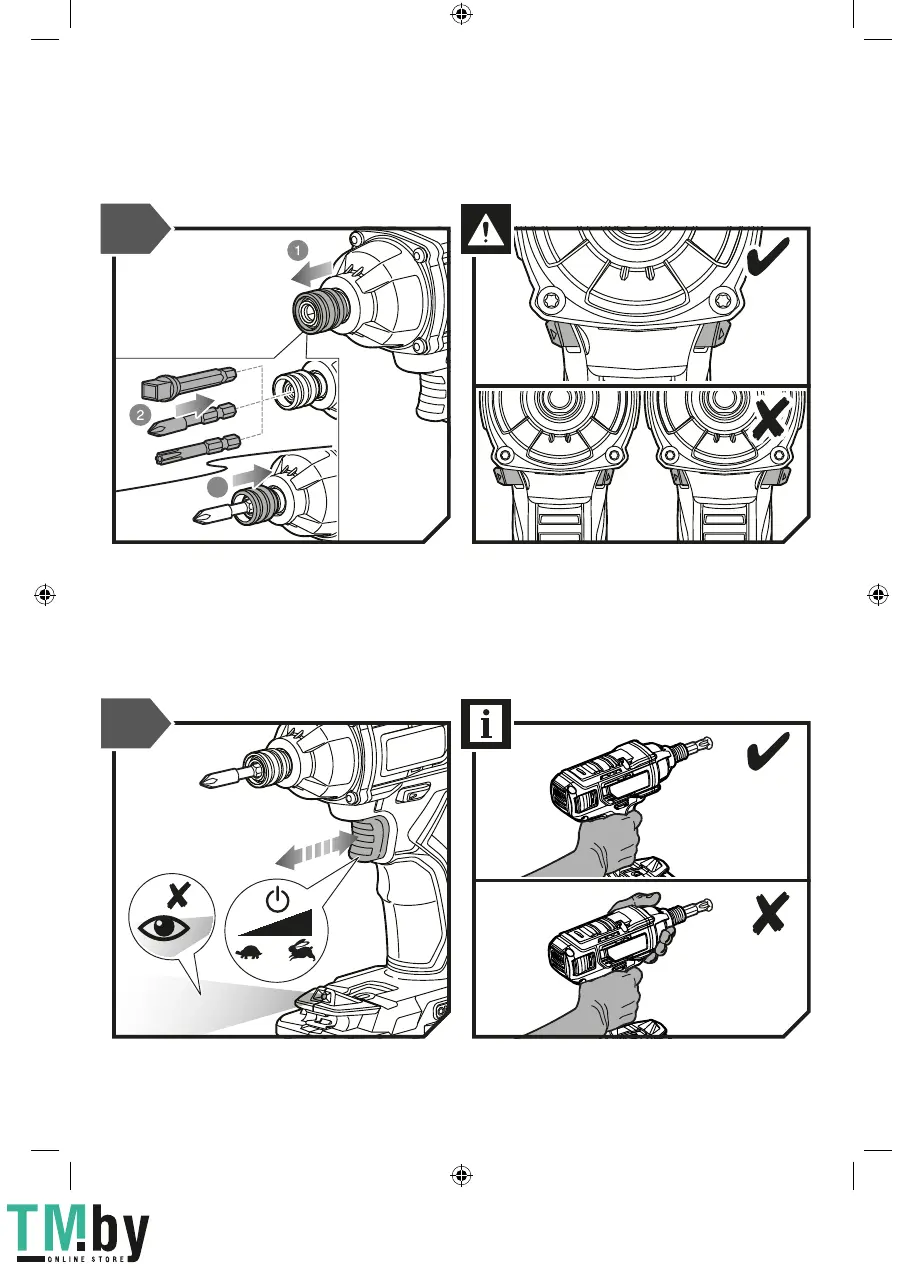 1

2

TM.by
ONLINE STORE