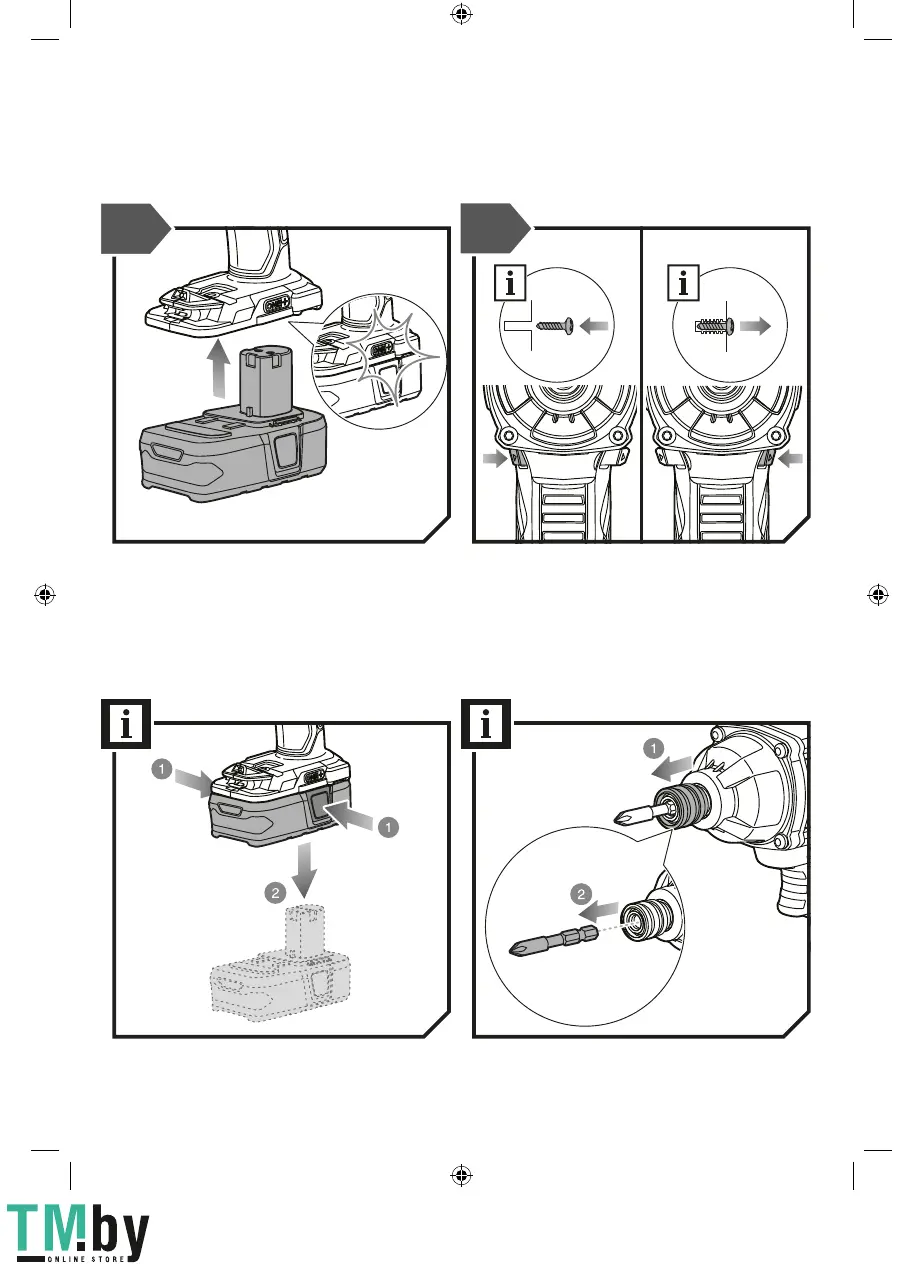 i

i

i

1

1

2

i

1

2

TM.by
ONLINE STORE