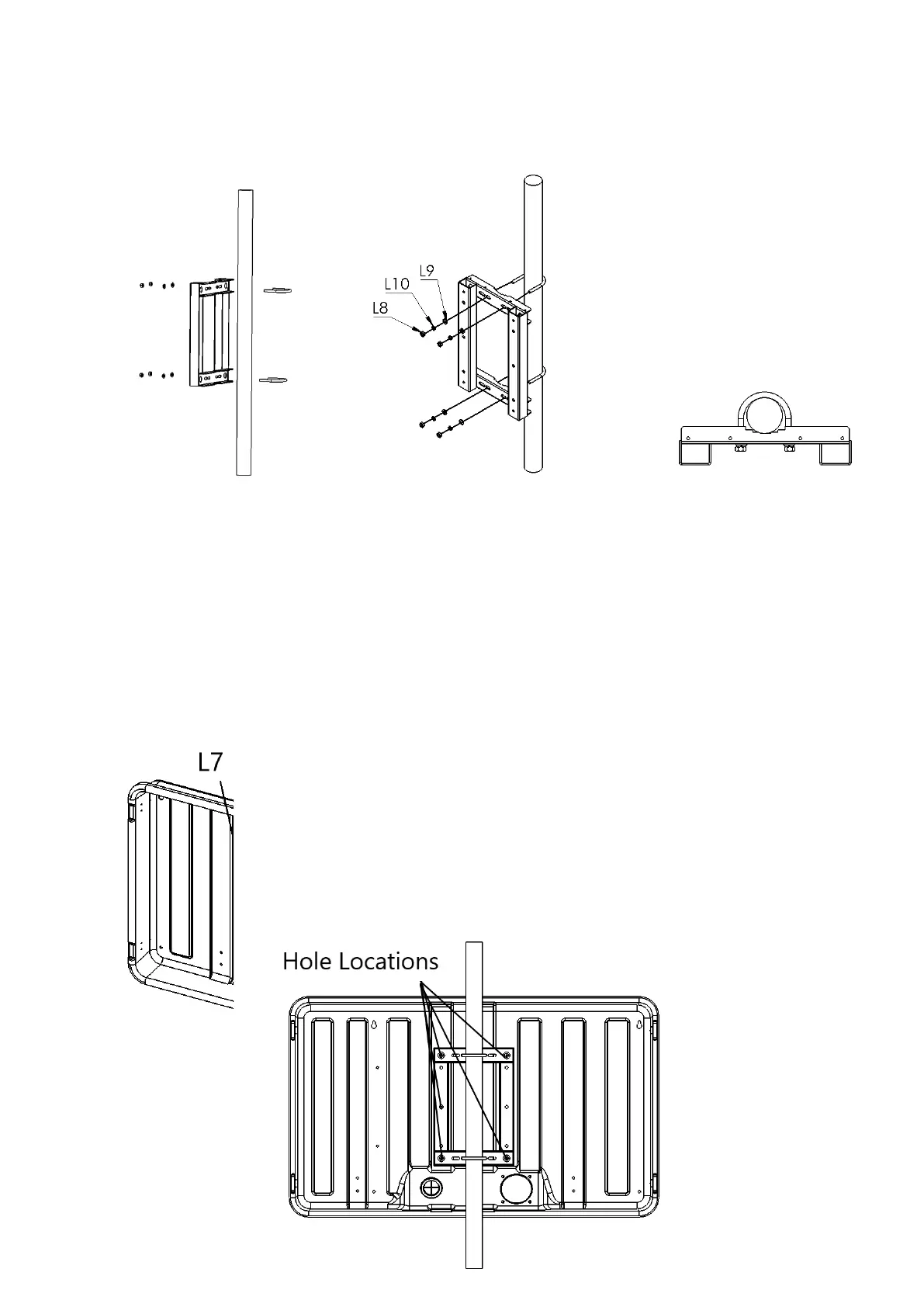 L9
L10
L8

L7

Hole Locations