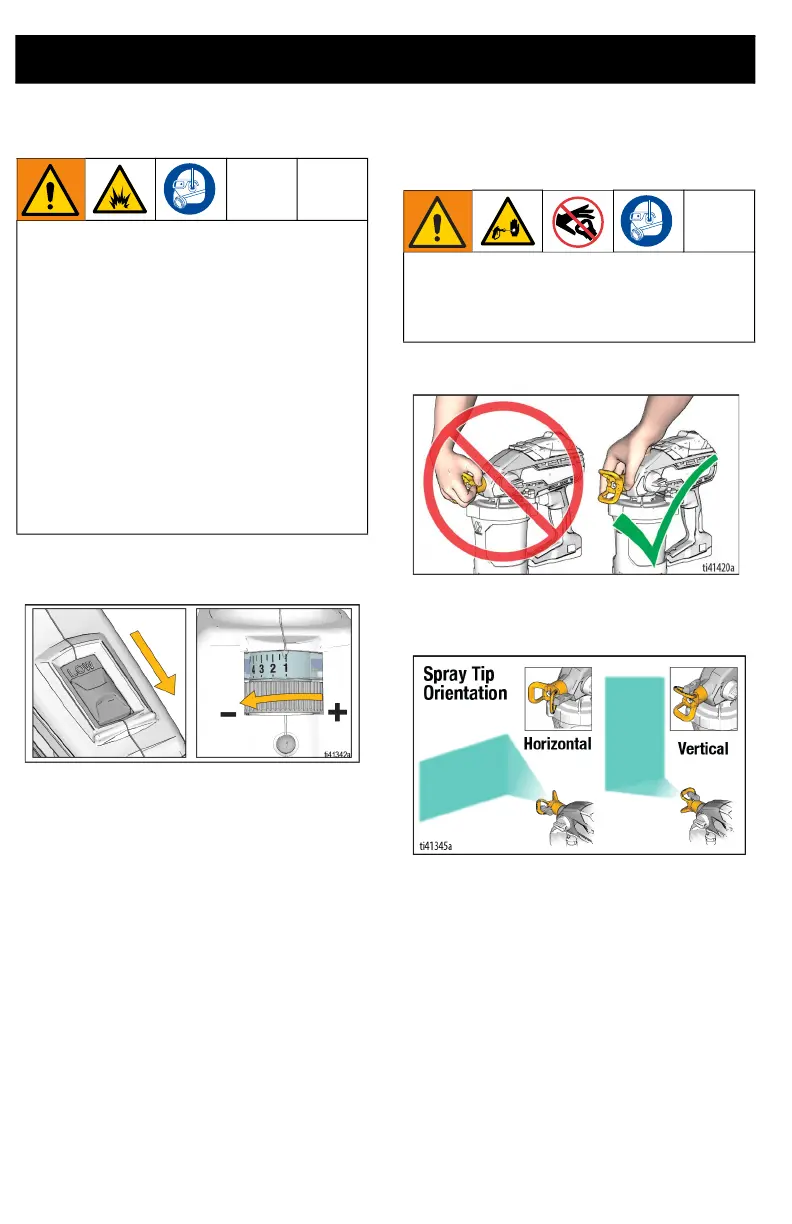 LOW

4 3 2 1

−

+

ti41342a

ti41420a

Spray Tip Orientation

Horizontal

Vertical

ti41345a