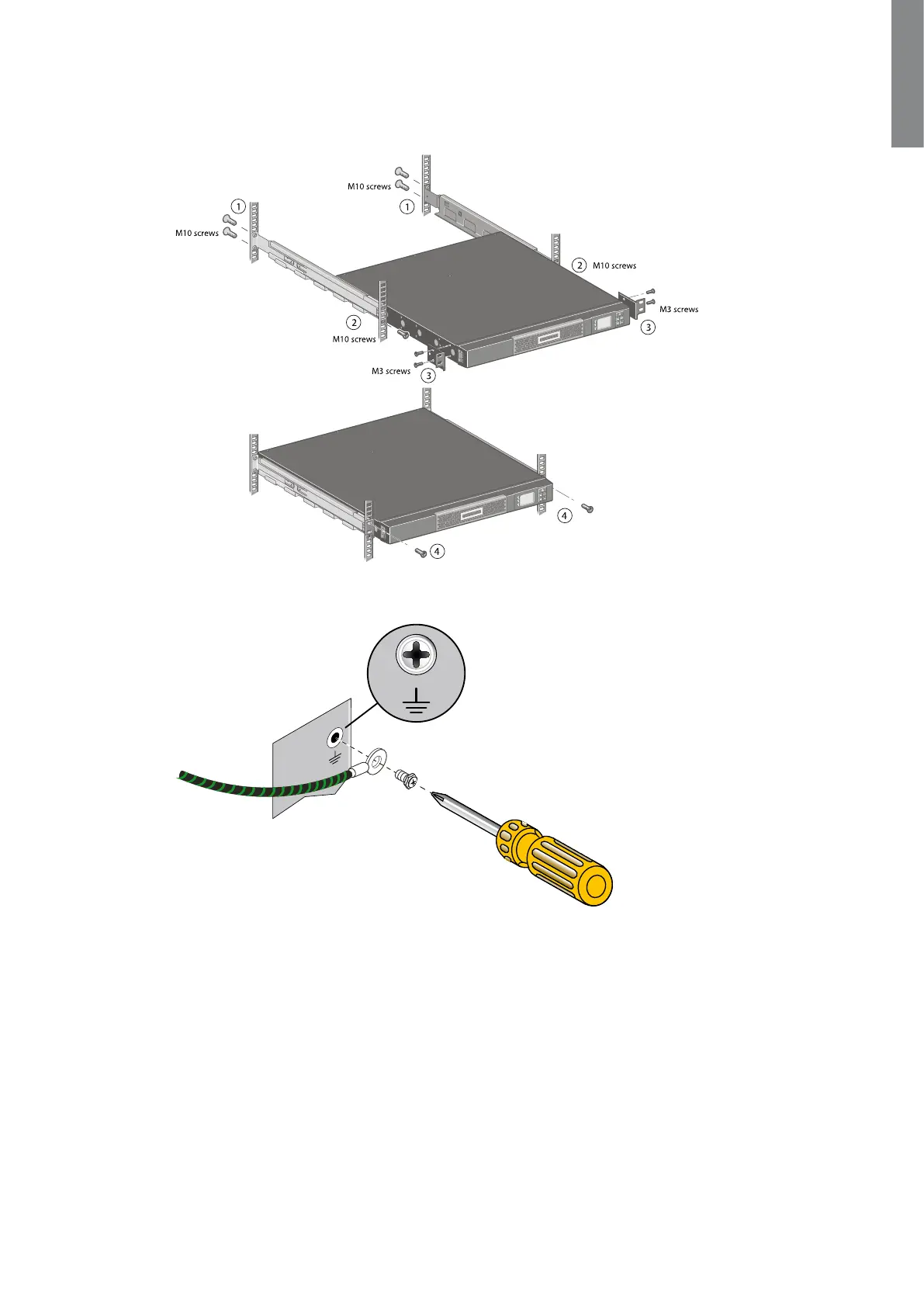 M10 screws
1
1
M10 screws
2 M10 screws
M3 screws
3
2
M10 screws
M3 screws
3
4
4