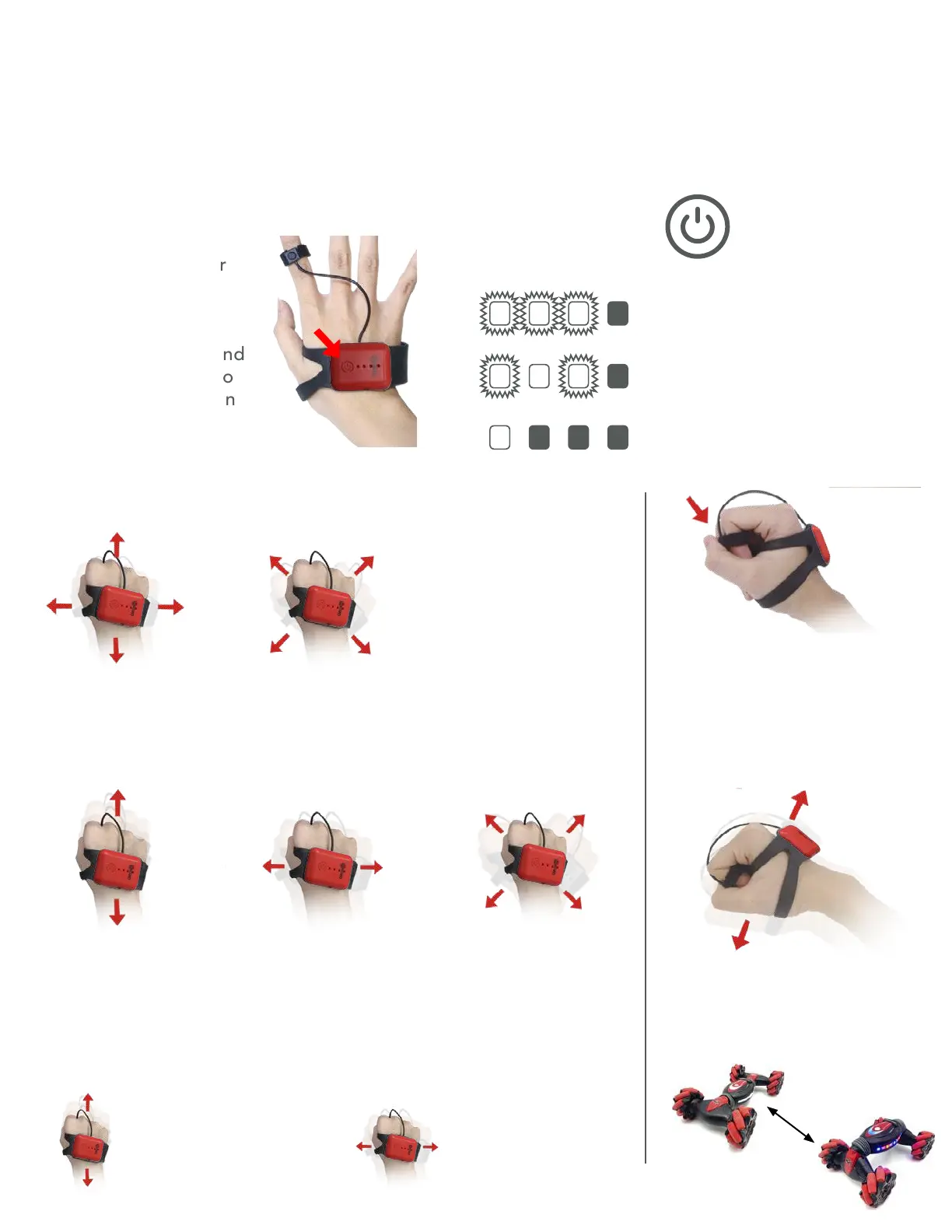 r

nd
o
n