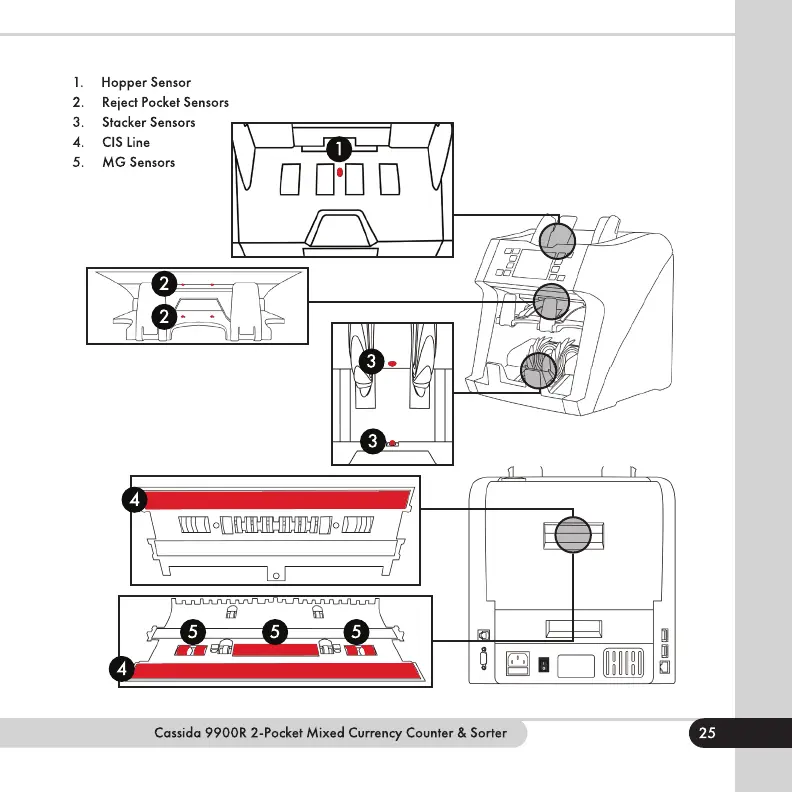 1. Hopper Sensor
2. Reject Pocket Sensors
3. Stacker Sensors
4. CIS Line
5. MG Sensors

1

2

2

3

3

4

5 5 5

4

Cassida 9900R 2-Pocket Mixed Currency Counter & Sorter

25