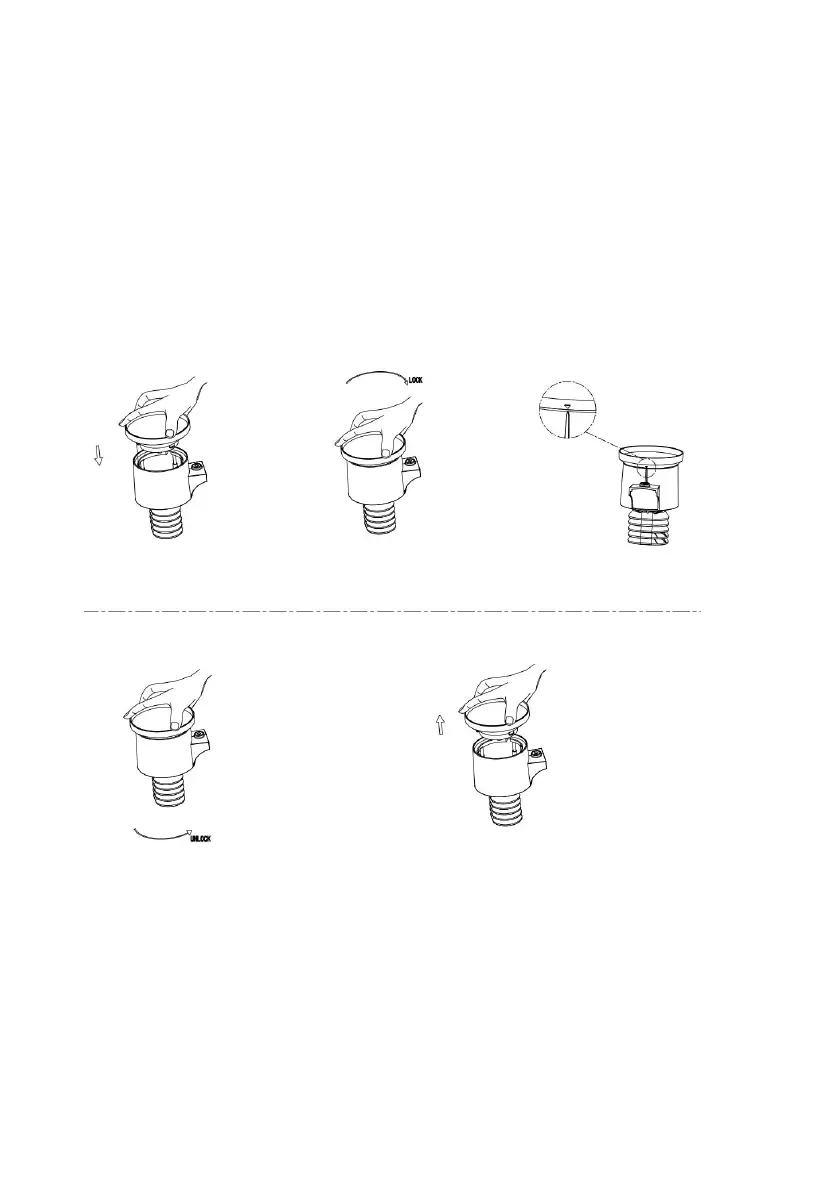 LOCK

UNLOCK