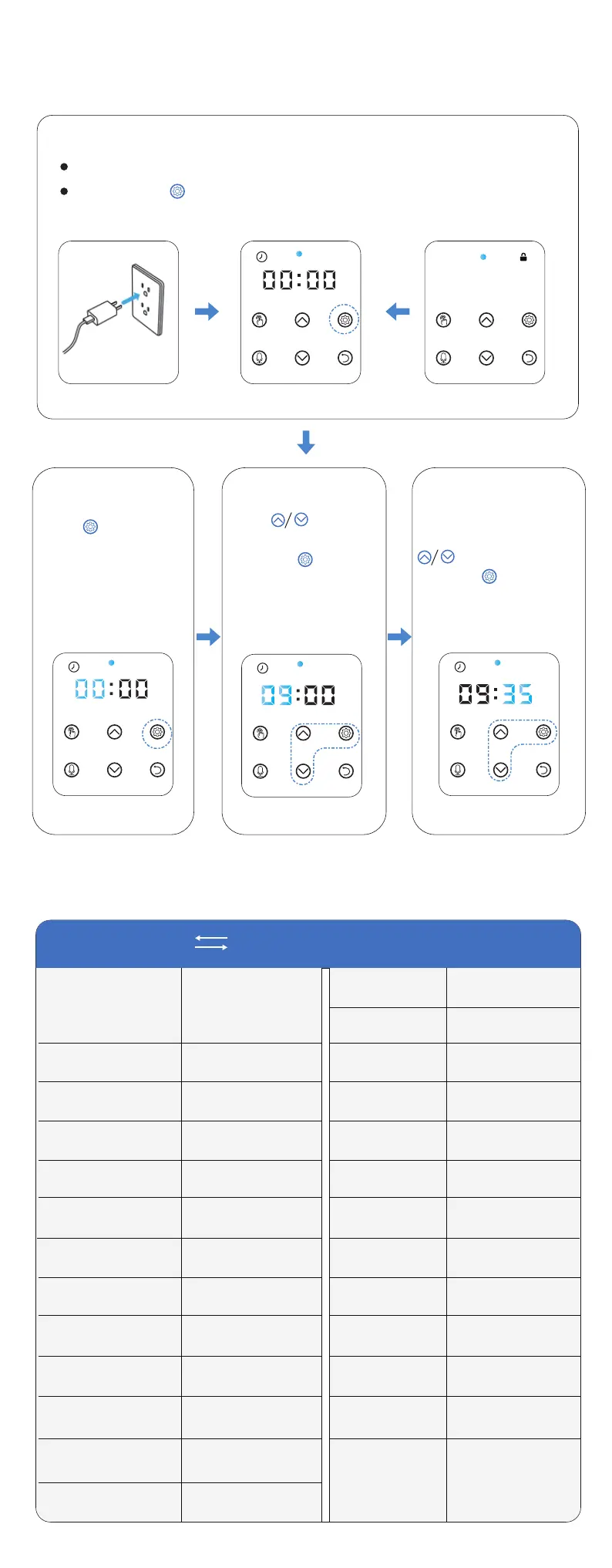 00:00

00:00

09:00

09:35