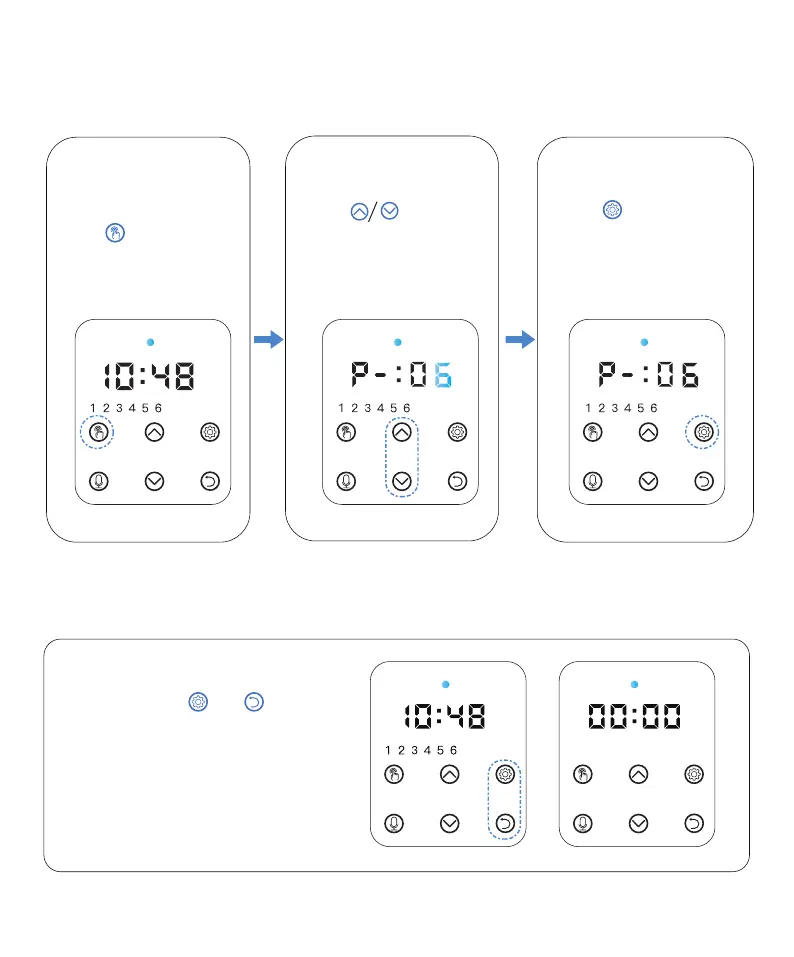 /

10:48

1 2 3 4 5 6

P-:06

1 2 3 4 5 6

P-:06

1 2 3 4 5 6

10:48

1 2 3 4 5 6

00:00