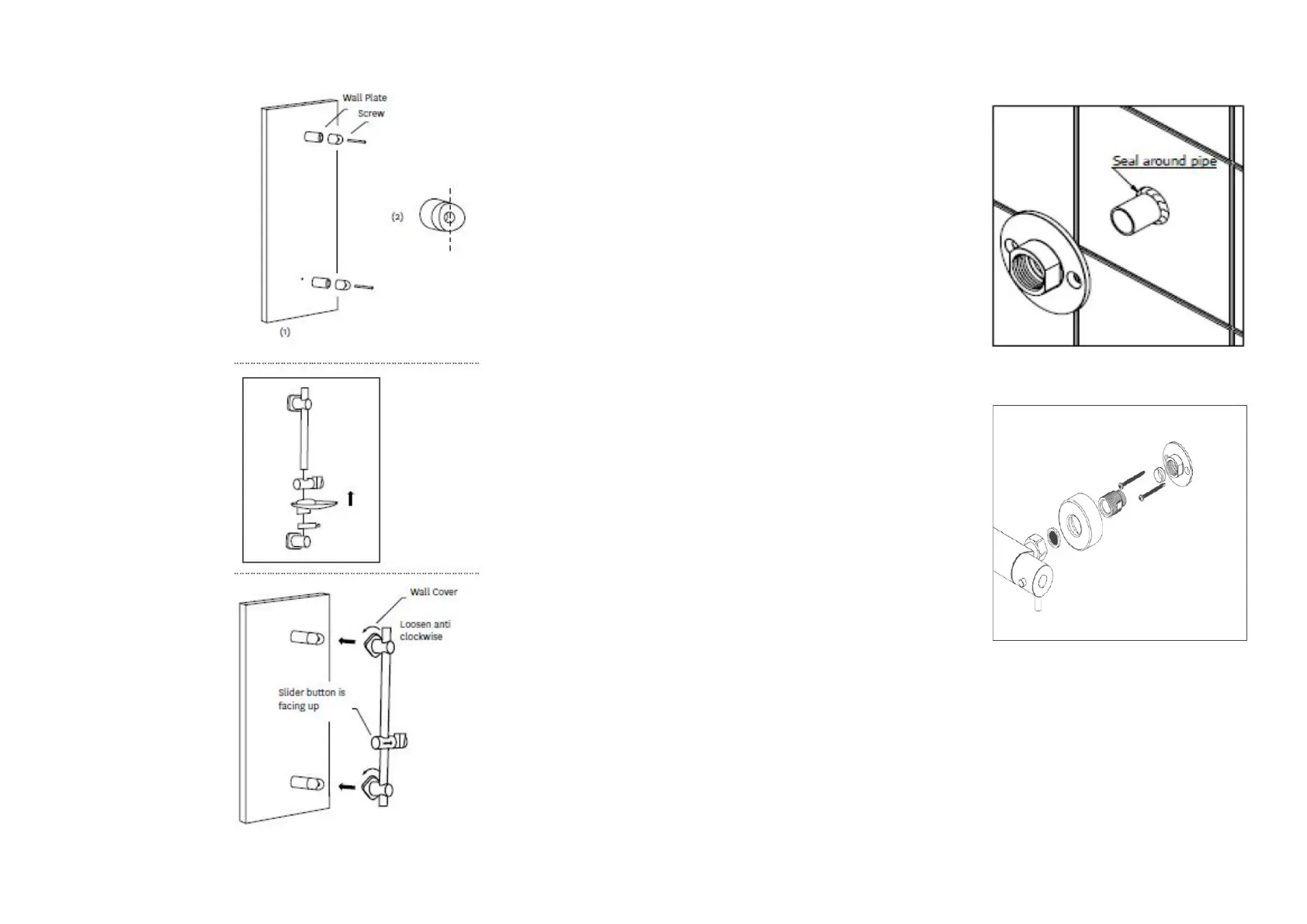 Wall Plate

Screw

(2)

(1)

Wall Cover

Loosen anti clockwise

Slider button is facing up

Seal around pipe