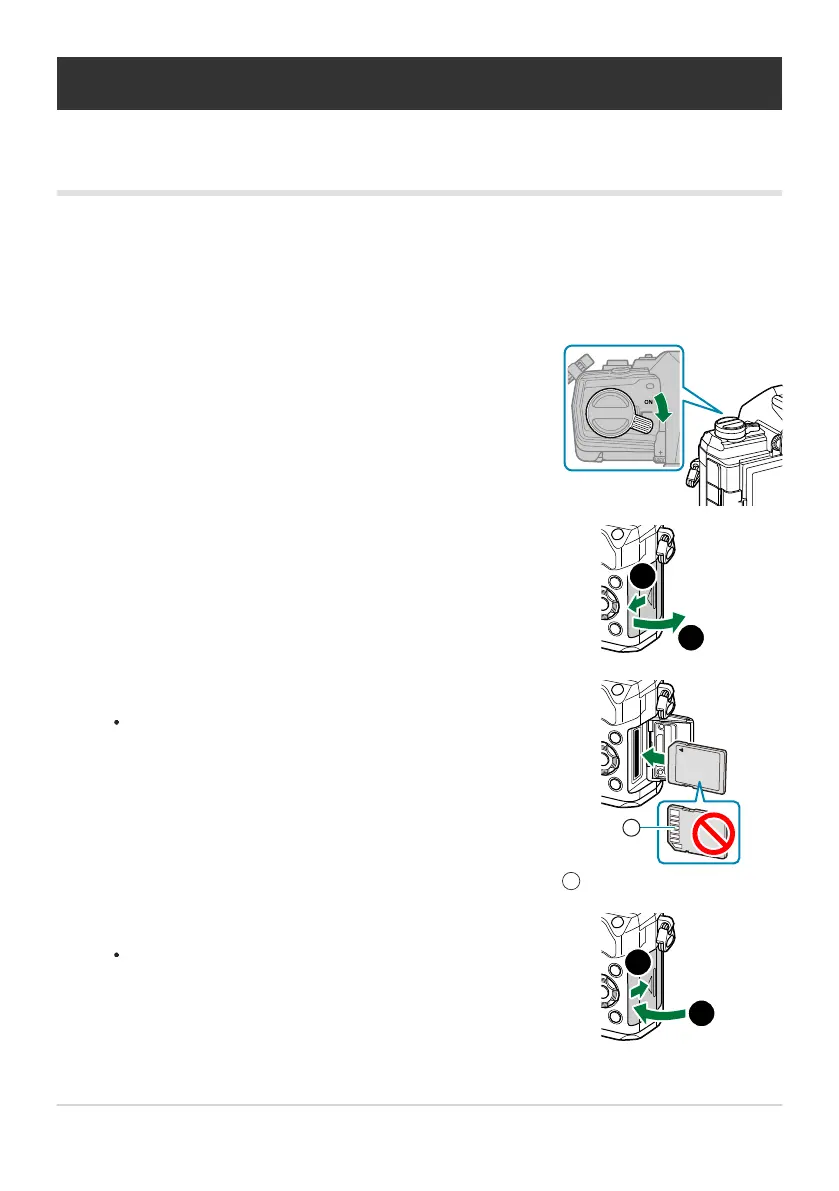 ON