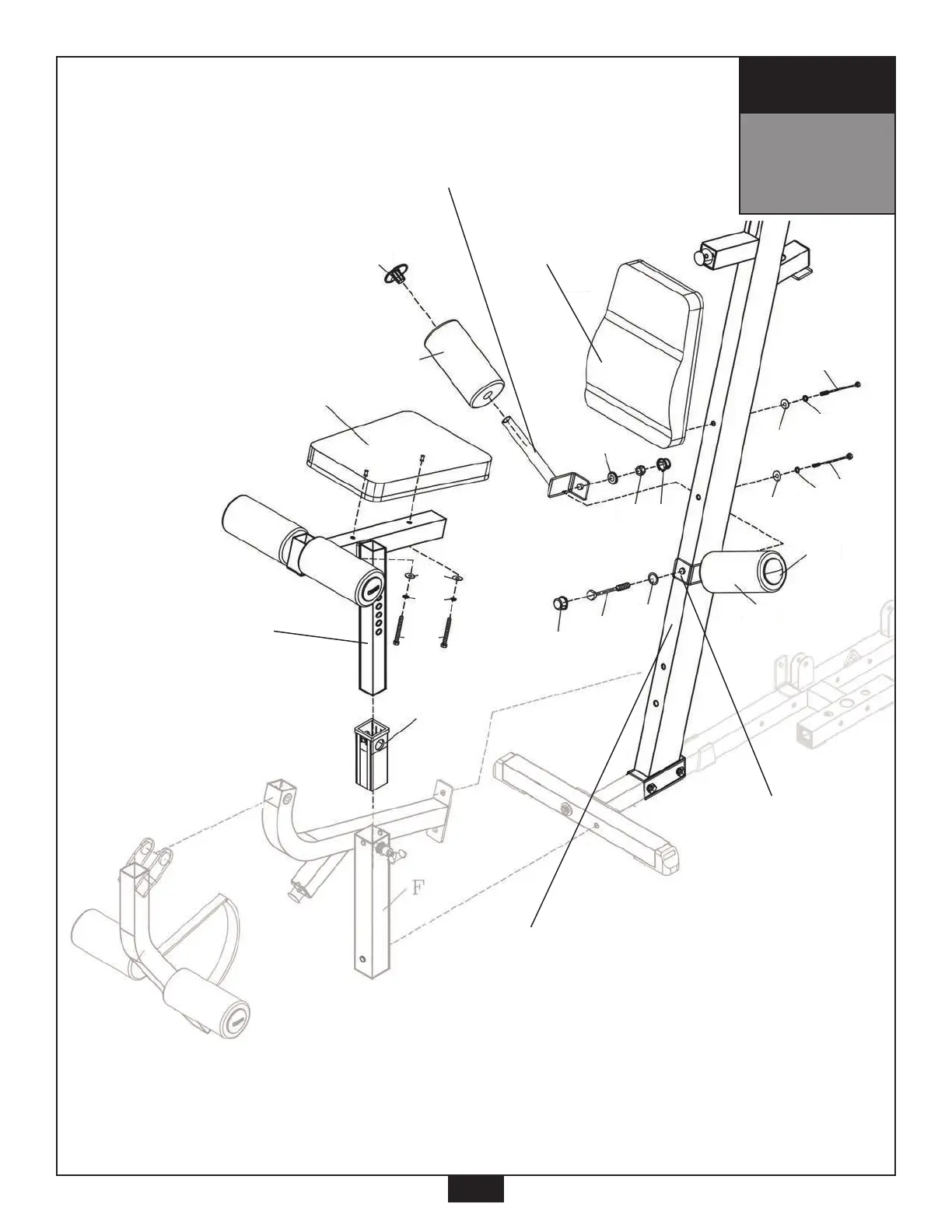 F