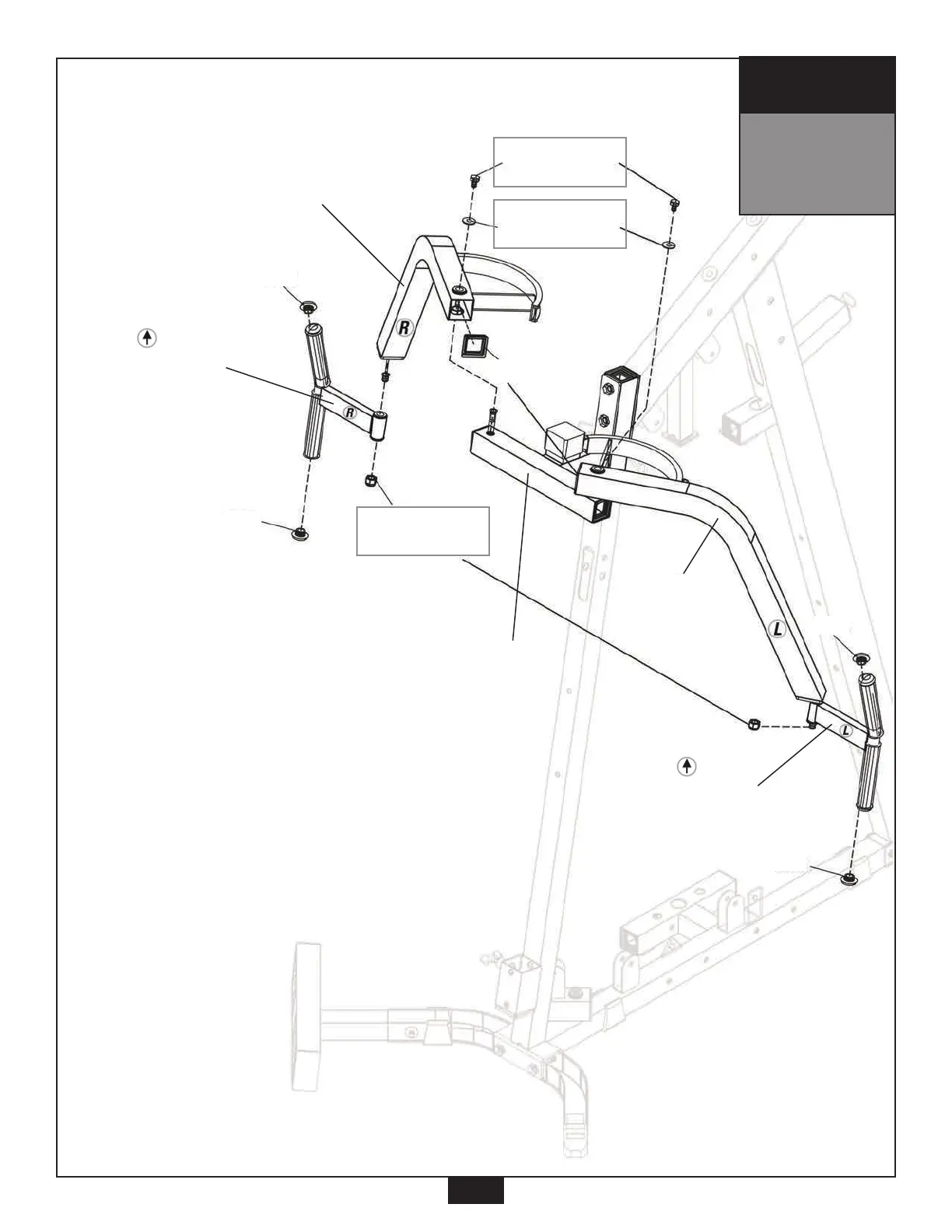 R
R
L
L