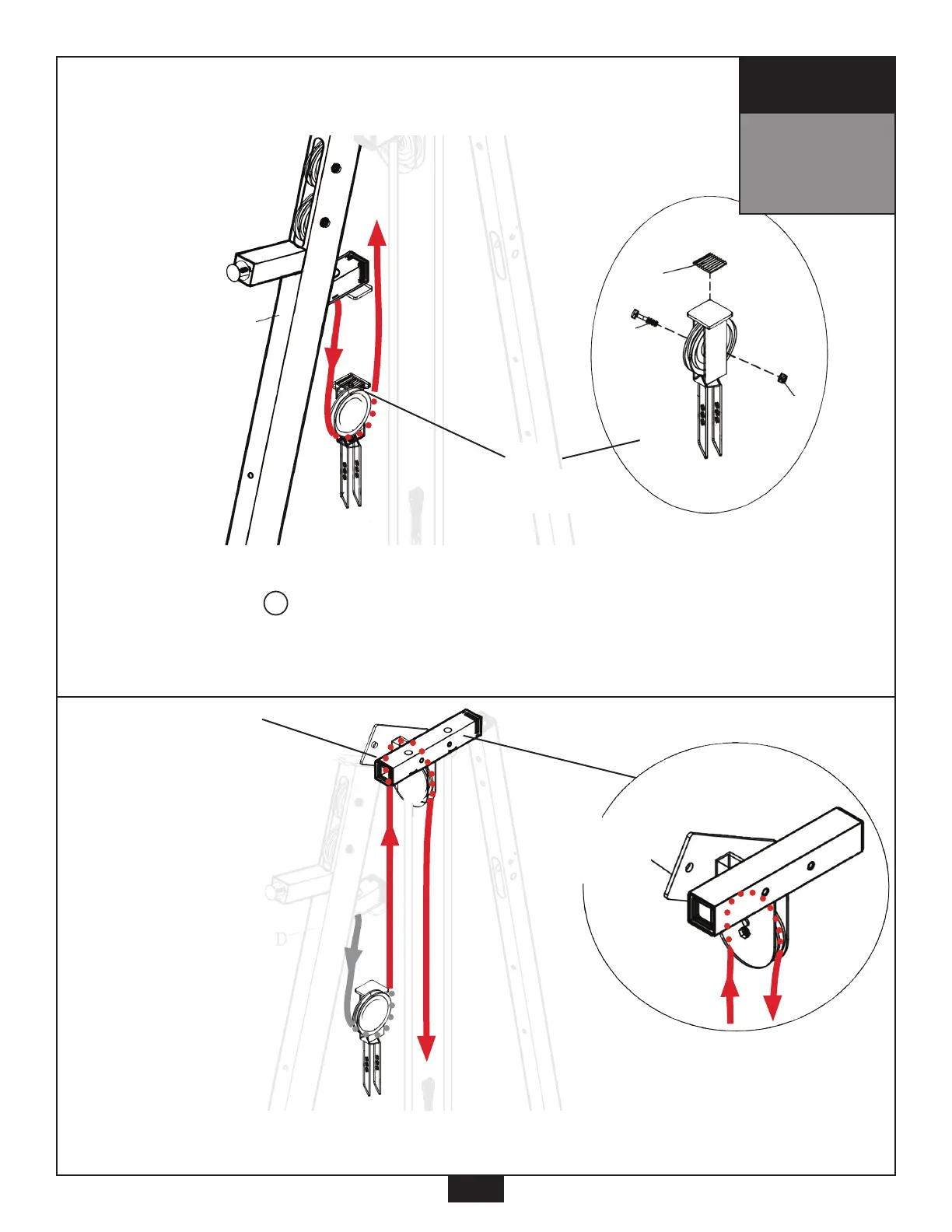 D