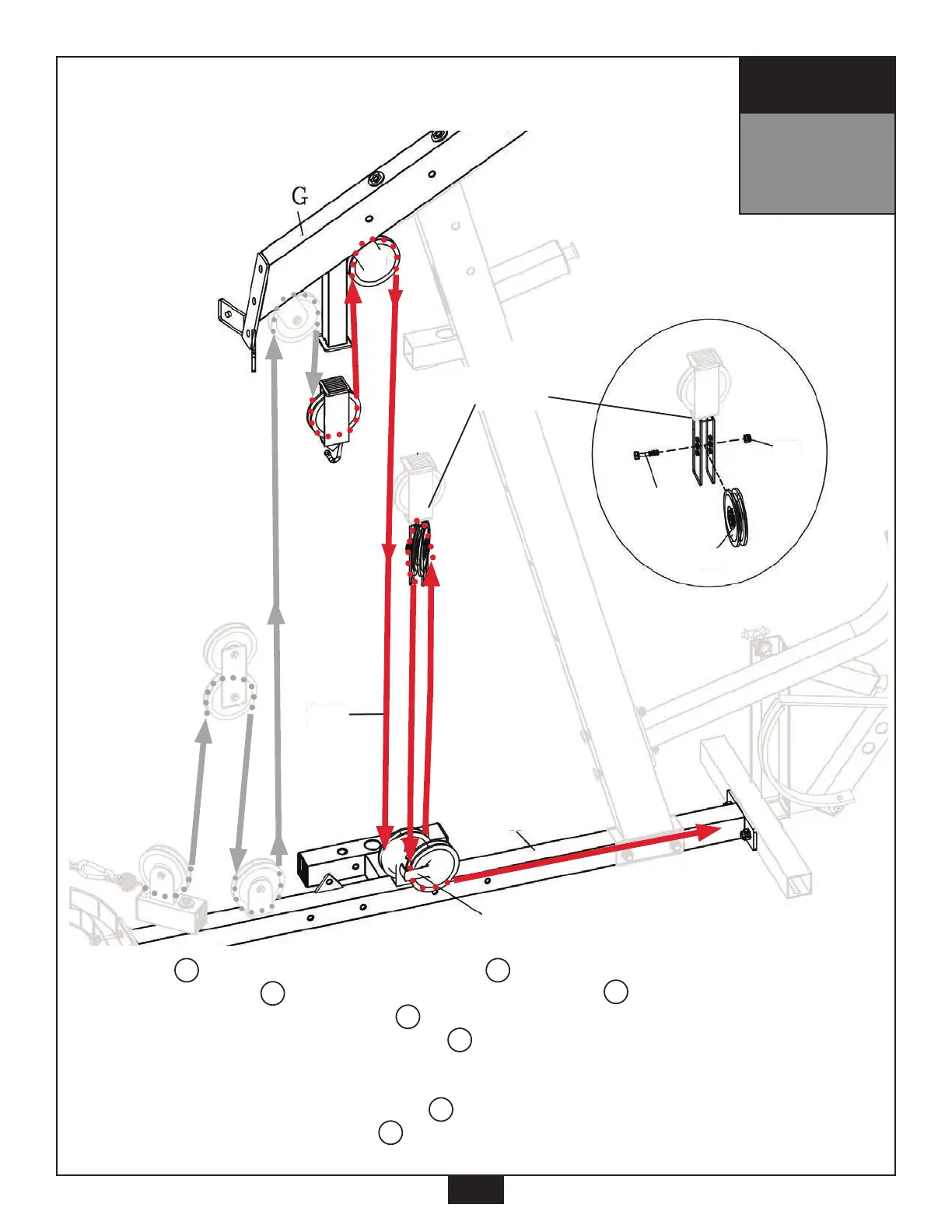 G