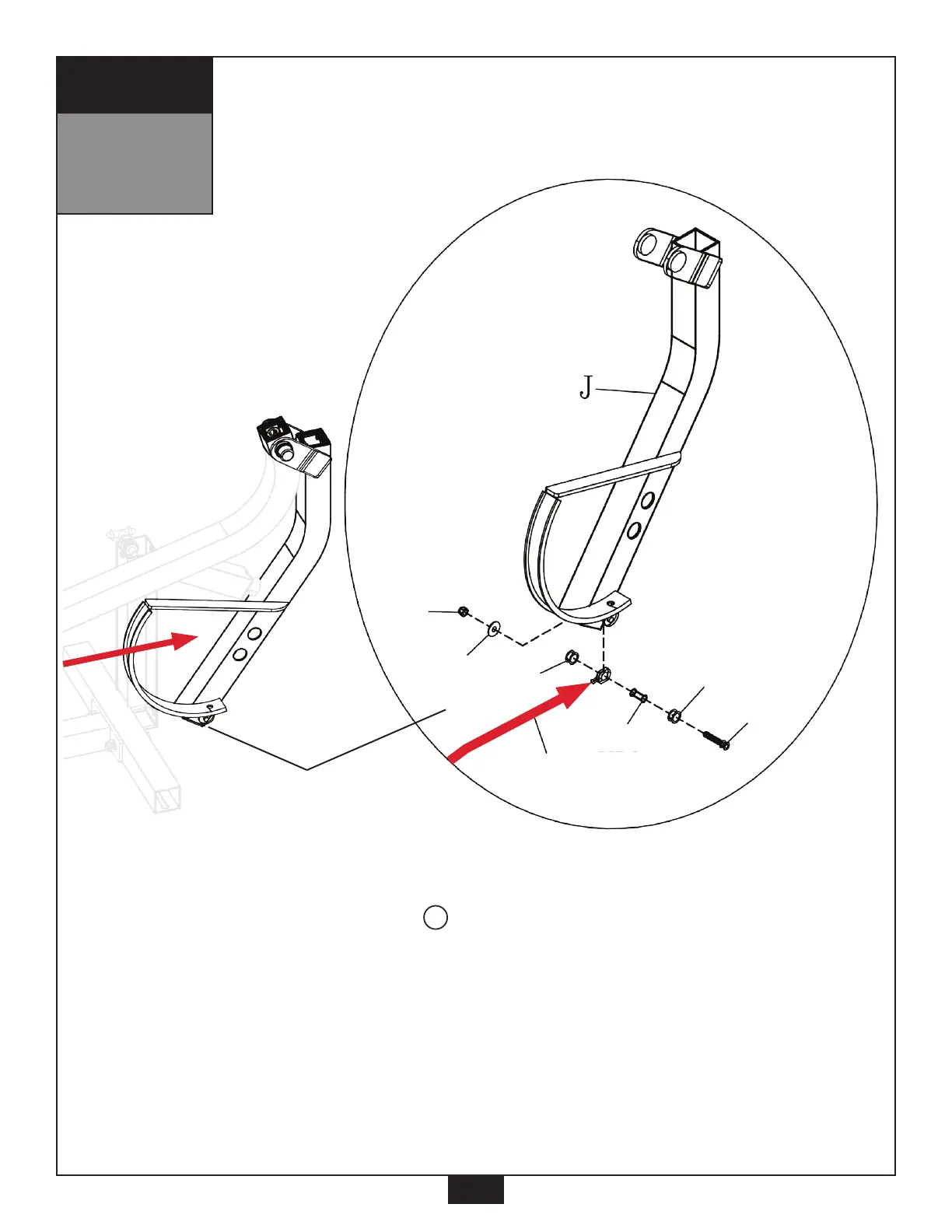 J