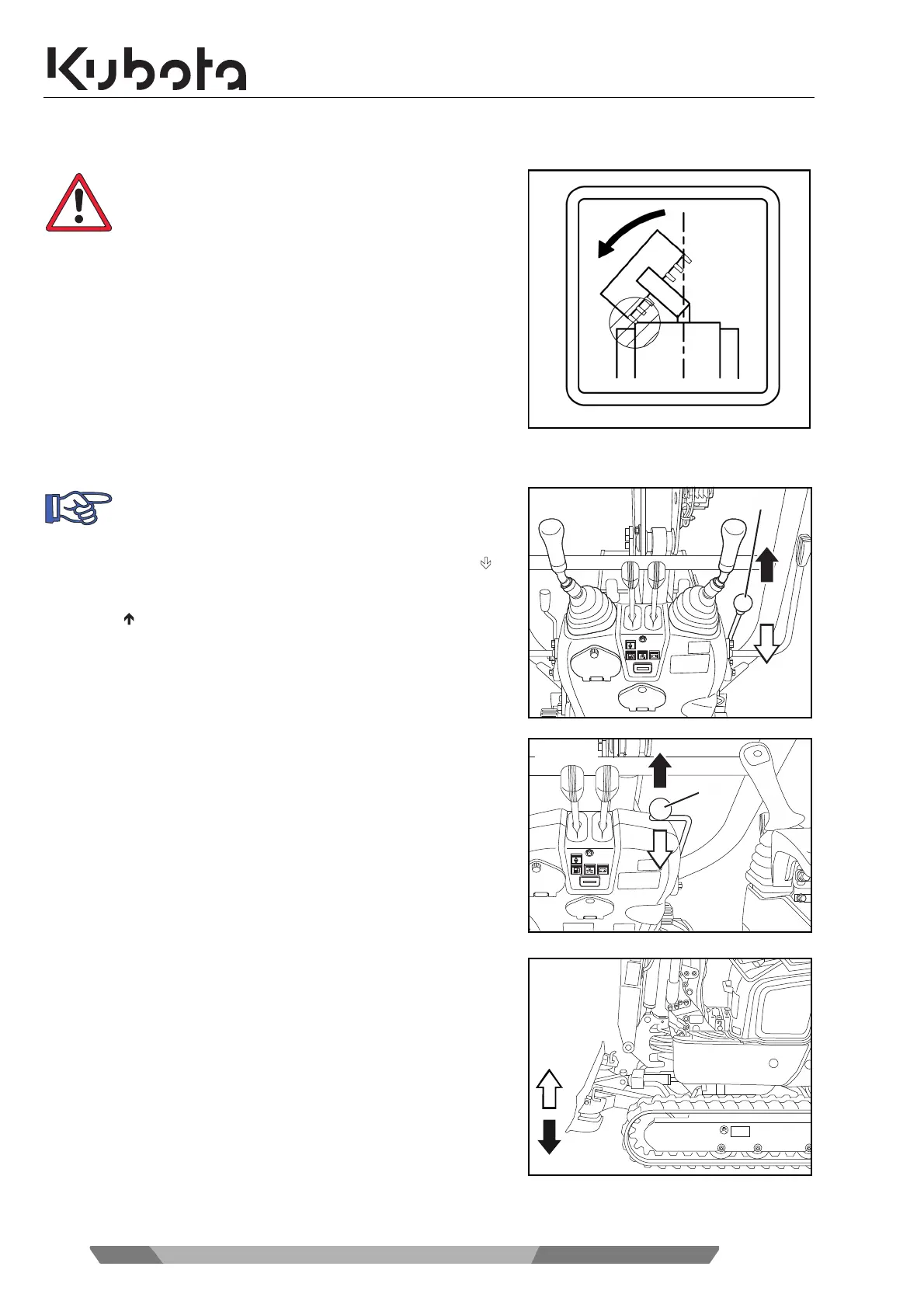 Kubota